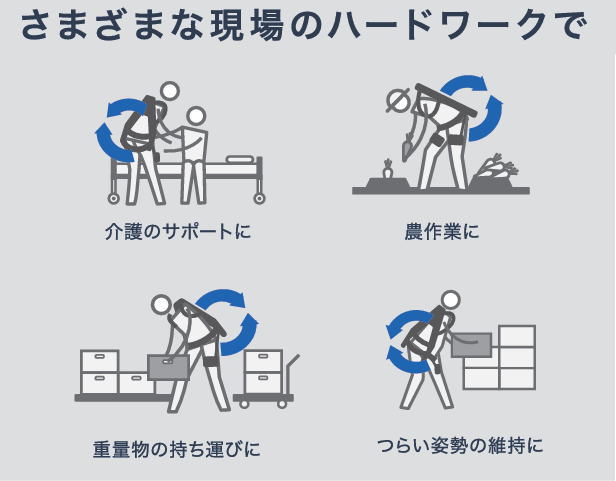 さまざまな現場のハードワークで

介護のサポートに

農作業に

重量物の持ち運びに

つらい姿勢の維持に