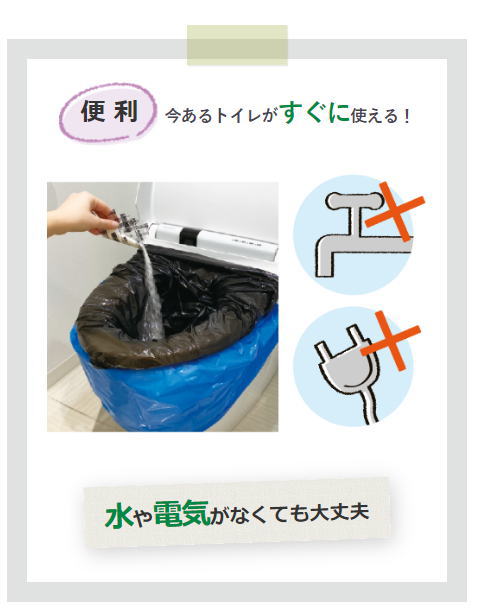 便利 今あるトイレがすぐに使える！

水や電気がなくても大丈夫