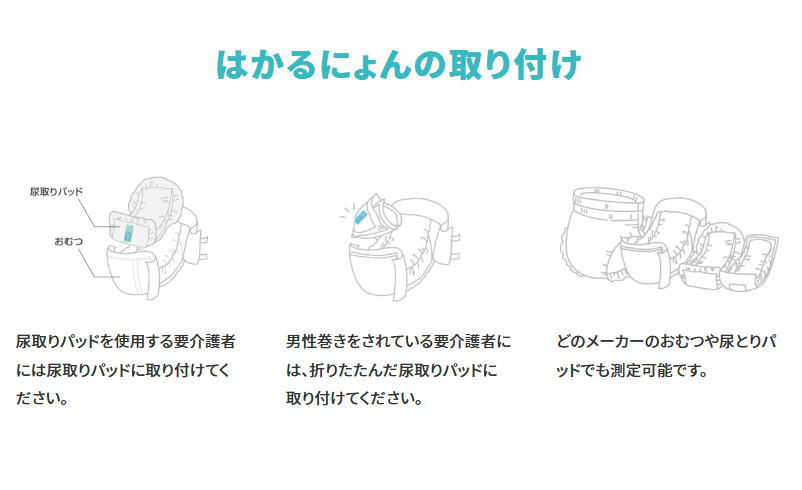 はかるにょんの取り付け

尿取りパッド

おむつ

尿取りパッドを使用する要介護者には尿取りパッドに取り付けてください。

男性巻きをされている要介護者には、折りたたんだ尿取りパッドに取り付けてください。

どのメーカーのおむつや尿とりパッドでも測定可能です。