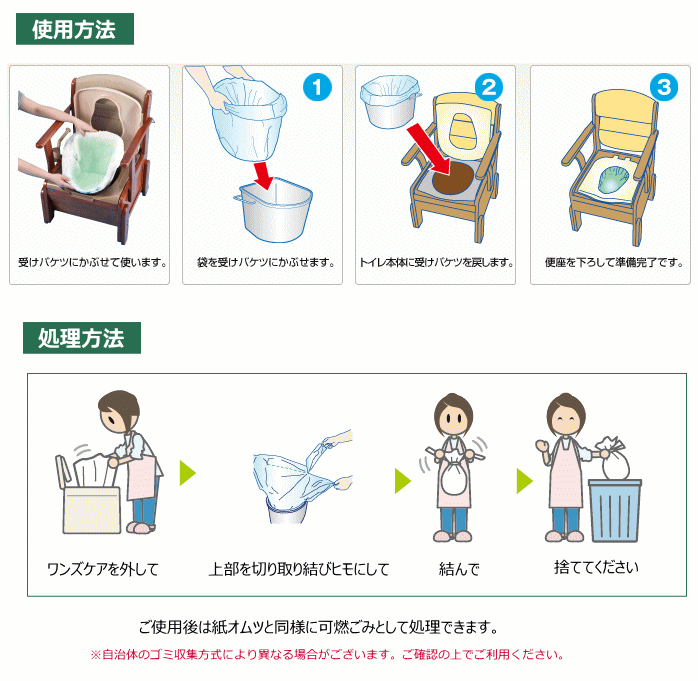 使用方法

受けバケツにかぶせて使います。

1
袋を受けバケツにかぶせます。

2
トイレ本体に受けバケツを戻します。

3
便座を下ろして準備完了です。

処理方法

ワンズケアを外して

上部を切り取り結びヒモにして

結んで

捨ててください

ご使用後は紙オムツと同様に可燃ごみとして処理できます。

※自治体のゴミ収集方式により異なる場合がございます。ご確認の上でご利用ください。