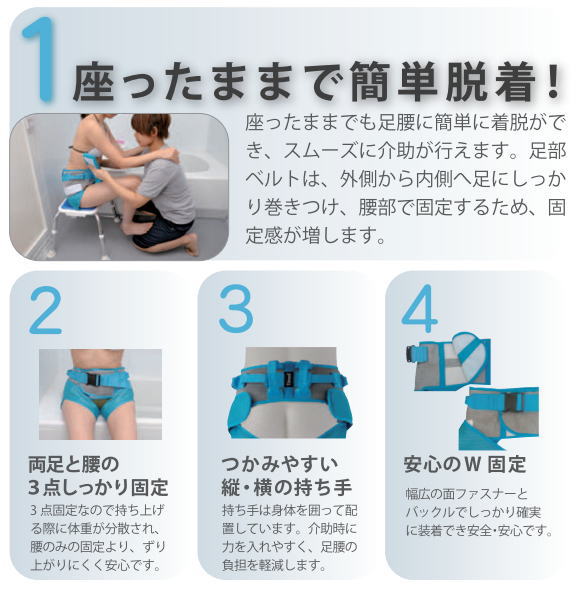 1 座ったままで簡単脱着!

座ったままでも足腰に簡単に着脱ができ、スムーズに介助が行えます。足部ベルトは、外側から内側へ足にしっかり巻きつけ、腰部で固定するため、固定感が増します。

2

両足と腰の
3点しっかり固定

3点固定なので持ち上げる際に体重が分散され、腰のみの固定より、ずり上がりにくく安心です。

3

つかみやすい
縦・横の持ち手

持ち手は身体を囲って配置しています。介助時に力を入れやすく、足腰の負担を軽減します。

4

安心のW固定

幅広の面ファスナーとバックルでしっかり確実に装着でき安全・安心です。