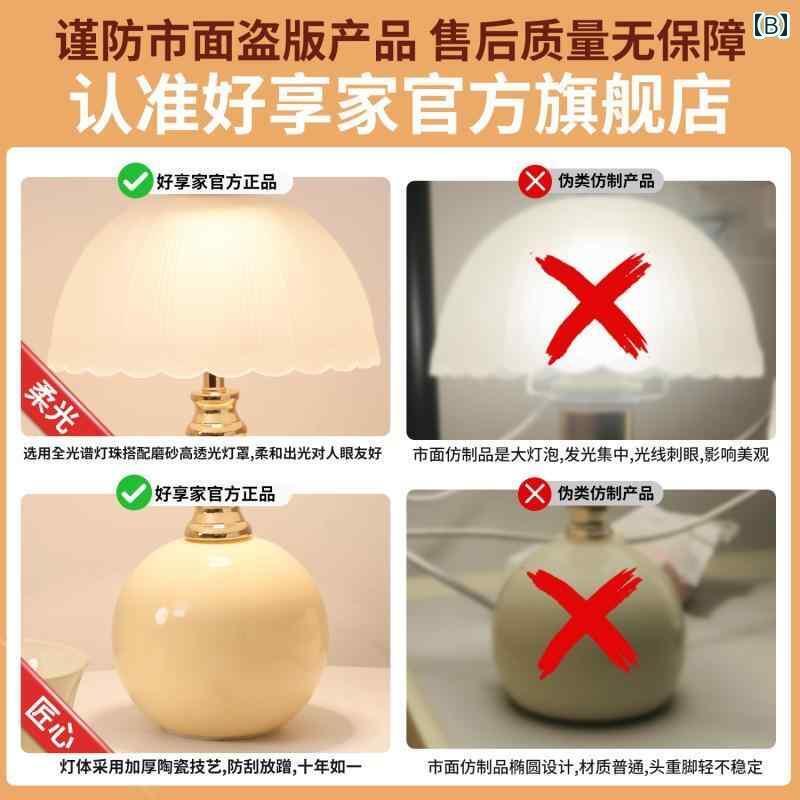 谨防市面盗版产品 售后质量无保障
【B】
认准好享家官方旗舰店

好享家官方正品
柔光
选用全光谱灯珠搭配磨砂高透光灯罩,柔和出光对人眼友好

伪类仿制产品
市面仿制品是大灯泡,发光集中,光线刺眼,影响美观

好享家官方正品
匠心
灯体采用加厚陶瓷技艺,防刮放蹭,十年如一

伪类仿制产品
市面仿制品椭圆设计,材质普通,头重脚轻不稳定