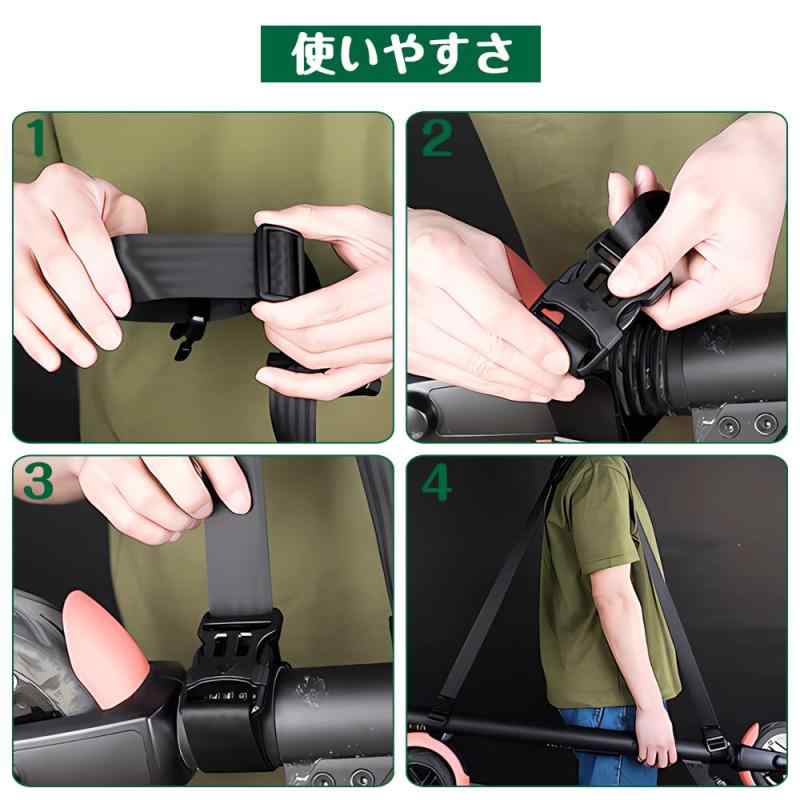 使いやすさ

1

2

3

4