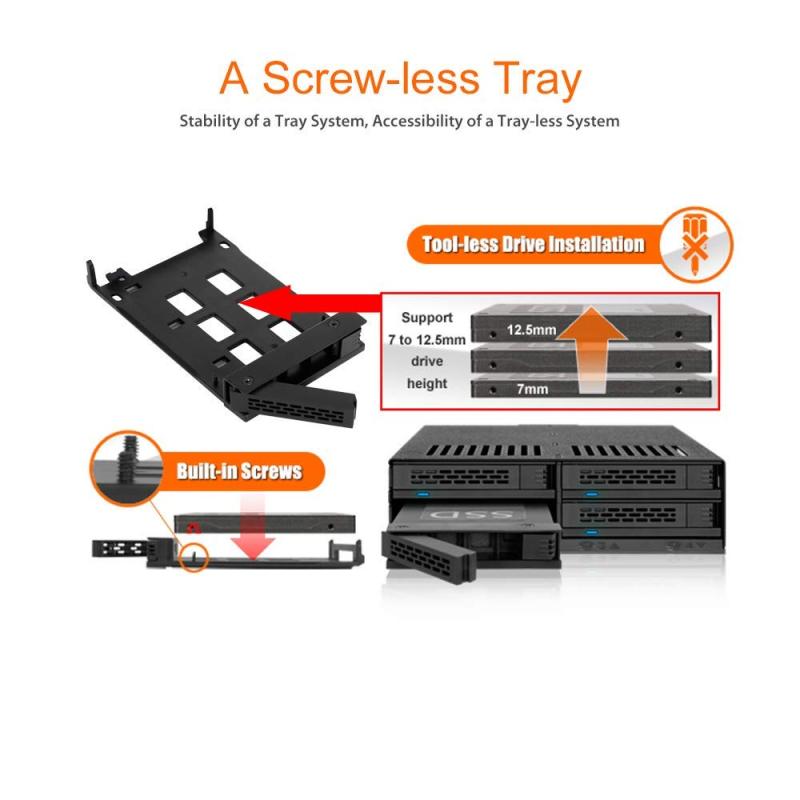 A Screw-less Tray

Stability of a Tray System, Accessibility of a Tray-less System

Tool-less Drive Installation

Support 7 to 12.5mm drive height

12.5mm

7mm

Built-in Screws

SSD