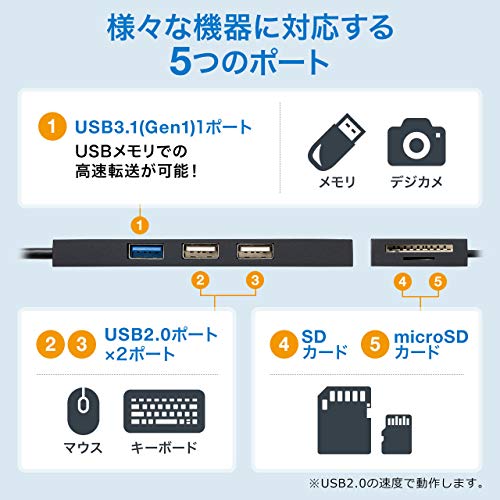 様々な機器に対応する
5つのポート

1 USB3.1(Gen1)1ポート
USBメモリでの
高速転送が可能！

メモリ
デジカメ

1

2 3

4 5

2 3 USB2.0ポート
×2ポート

マウス
キーボード

4 SD
カード

5 microSD
カード

※USB2.0の速度で動作します。