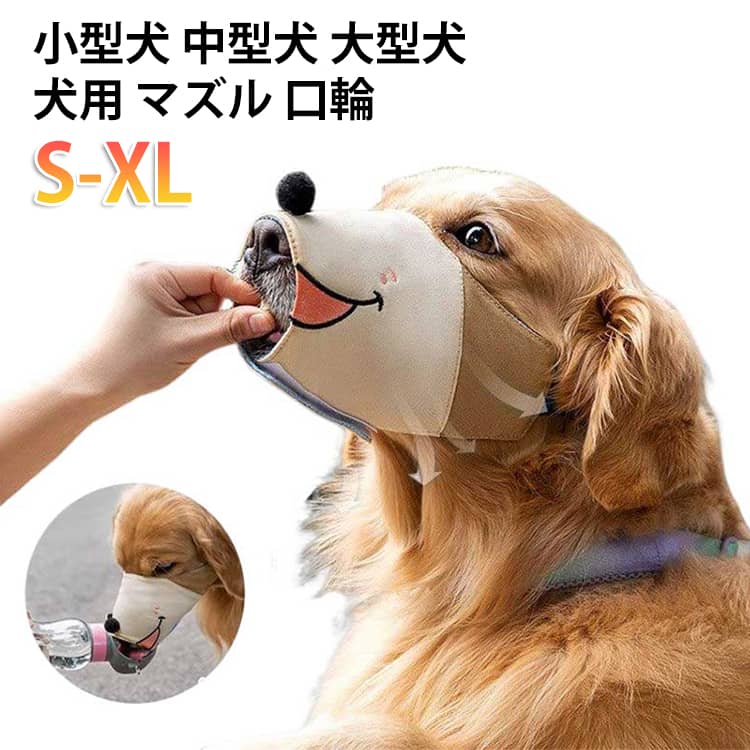 小型犬 中型犬 大型犬
犬用 マズル 口輪

S-XL