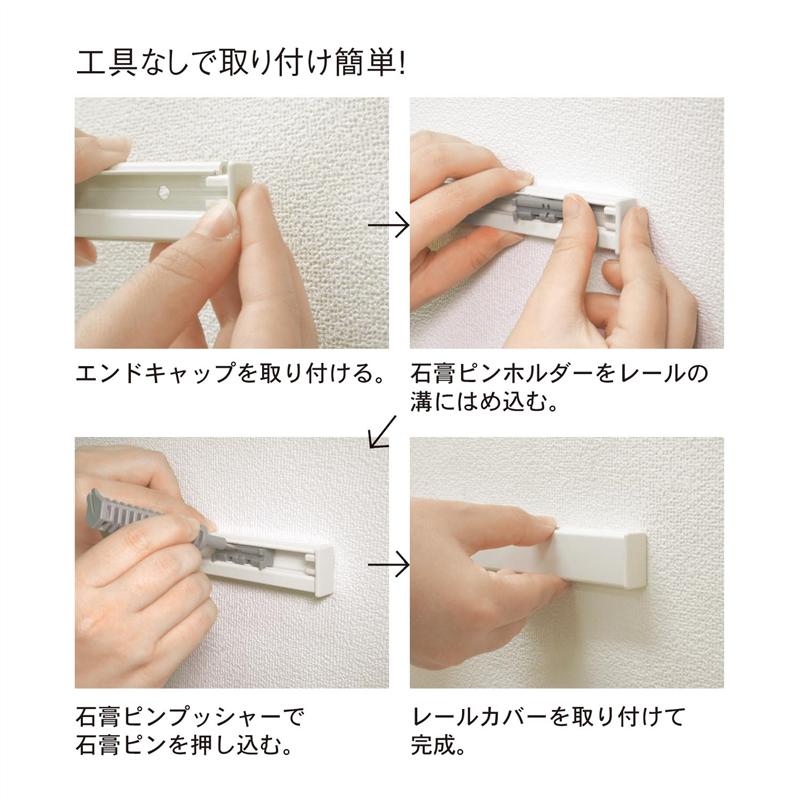 工具なしで取り付け簡単!

エンドキャップを取り付ける。

石膏ピンホルダーをレールの溝にはめ込む。

石膏ピンプッシャーで石膏ピンを押し込む。

レールカバーを取り付けて完成。