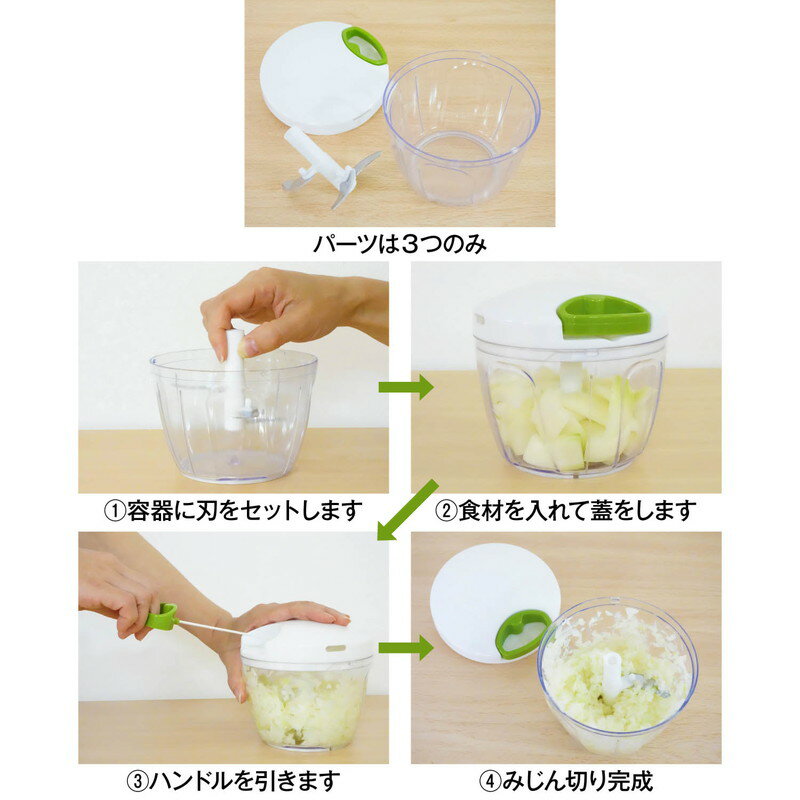 パーツは3つのみ

①容器に刃をセットします

②食材を入れて蓋をします

③ハンドルを引きます

④みじん切り完成