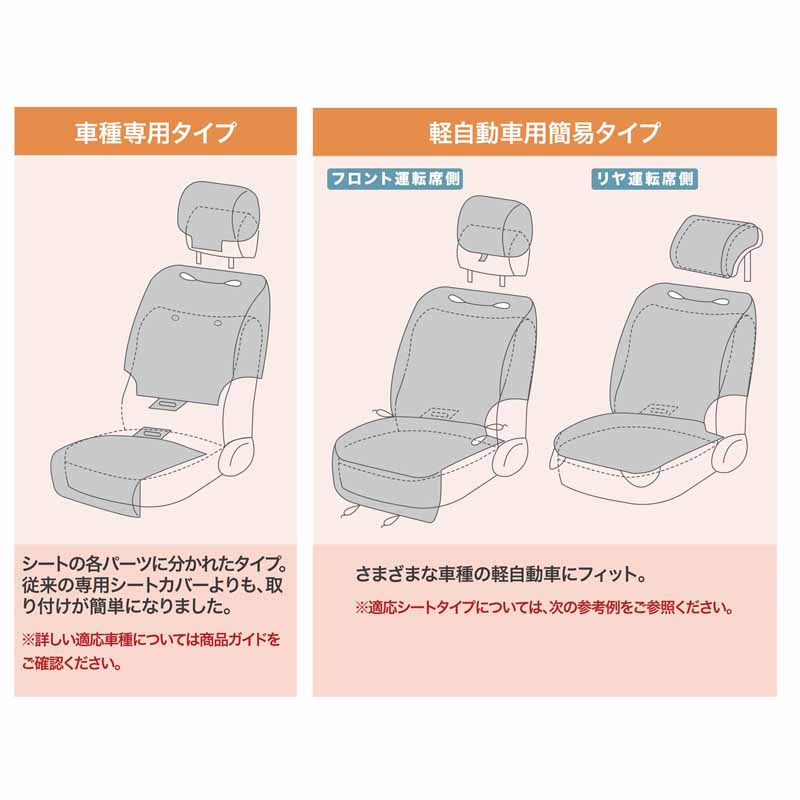 車種専用タイプ

シートの各パーツに分かれたタイプ。従来の専用シートカバーよりも、取り付けが簡単になりました。

※詳しい適応車種については商品ガイドをご確認ください。

軽自動車用簡易タイプ

フロント運転席側

リヤ運転席側

さまざまな車種の軽自動車にフィット。

※適応シートタイプについては、次の参考例をご参照ください。