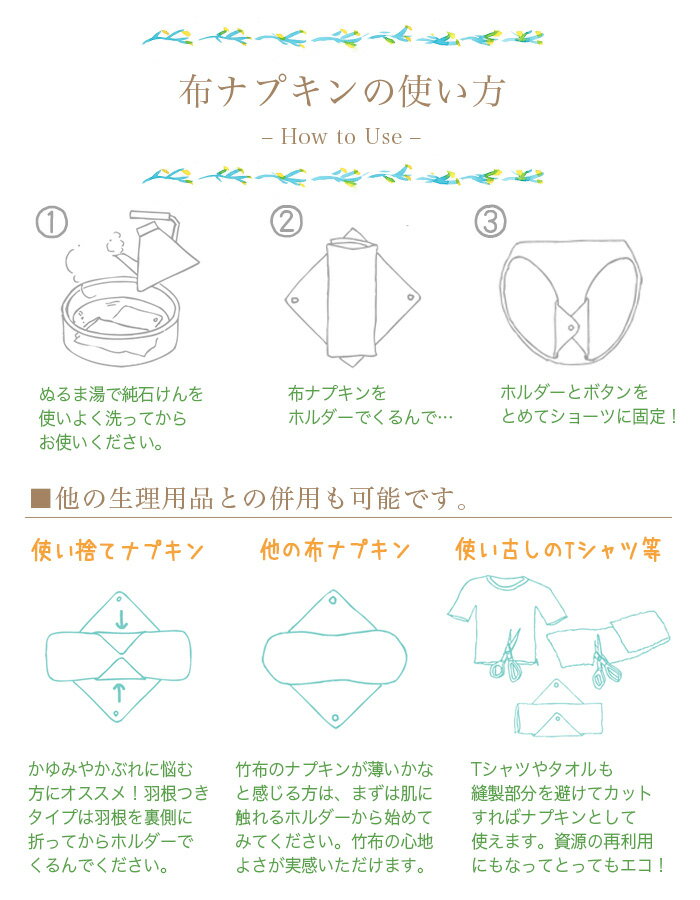 布ナプキンの使い方

– How to Use –

①

ぬるま湯で純石けんを使いよく洗ってからお使いください。

②

布ナプキンをホルダーでくるんで…

③

ホルダーとボタンをとめてショーツに固定！

■他の生理用品との併用も可能です。

使い捨てナプキン

かゆみやかぶれに悩む方にオススメ！羽根つきタイプは羽根を裏側に折ってからホルダーでくるんでください。

他の布ナプキン

竹布のナプキンが薄いかなと感じる方は、まずは肌に触れるホルダーから始めてみてください。竹布の心地よさが実感いただけます。

使い古しのTシャツ等

Tシャツやタオルも縫製部分を避けてカットすればナプキンとして使えます。資源の再利用にもなってとってもエコ！