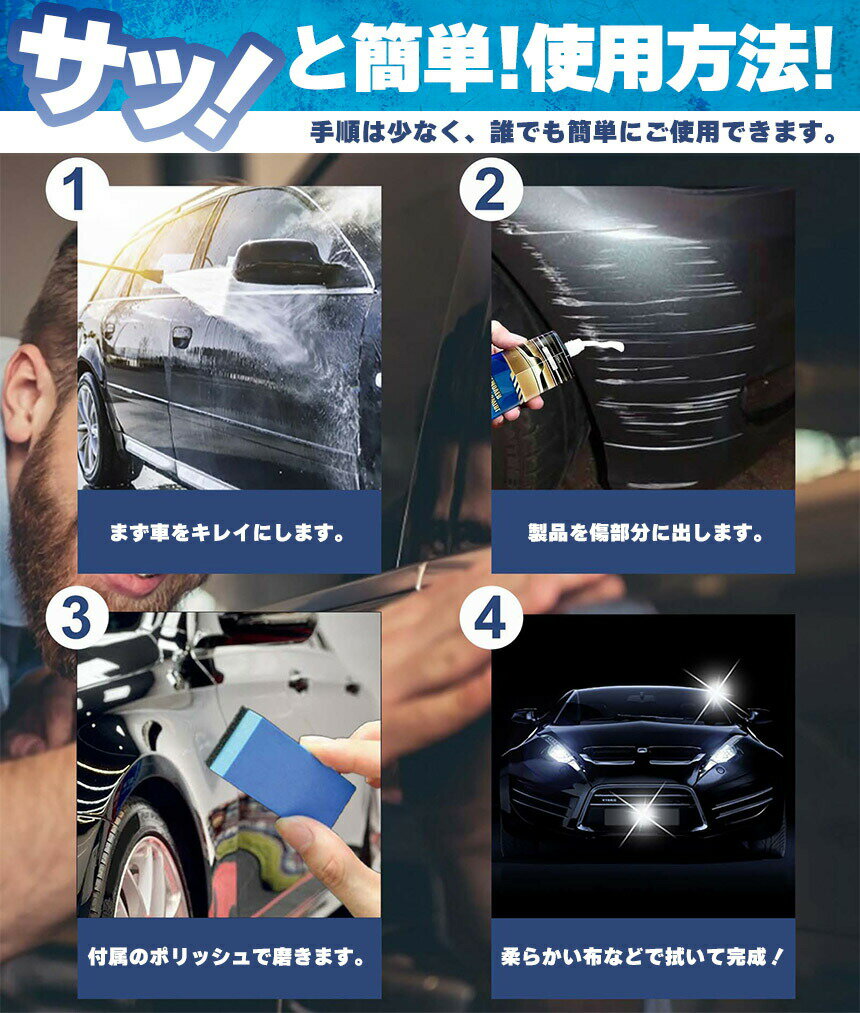 サッ!と簡単!使用方法!

手順は少なく、誰でも簡単にご使用できます。

1

まず車をキレイにします。

2

製品を傷部分に出します。

3

付属のポリッシュで磨きます。

4

柔らかい布などで拭いて完成!