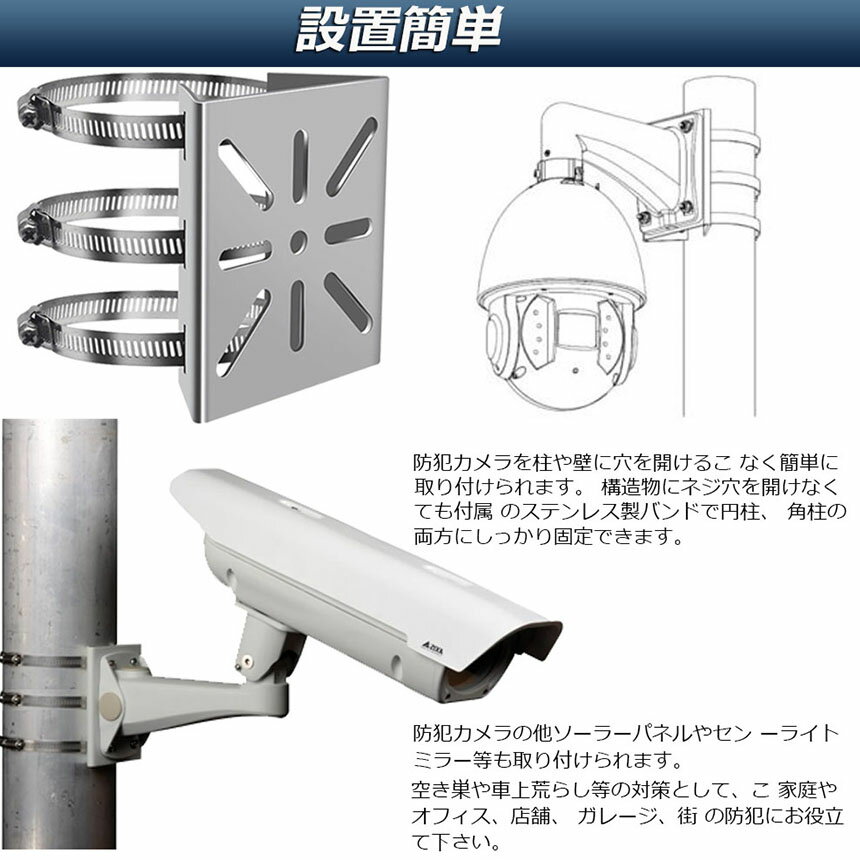 設置簡単

防犯カメラを柱や壁に穴を開けるこ なく簡単に取り付けられます。 構造物にネジ穴を開けなくても付属 のステンレス製バンドで円柱、 角柱の両方にしっかり固定できます。

AXIS

防犯カメラの他ソーラーパネルやセン ーライトミラー等も取り付けられます。

空き巣や車上荒らし等の対策として、こ 家庭やオフィス、店舗、 ガレージ、街 の防犯にお役立て下さい。