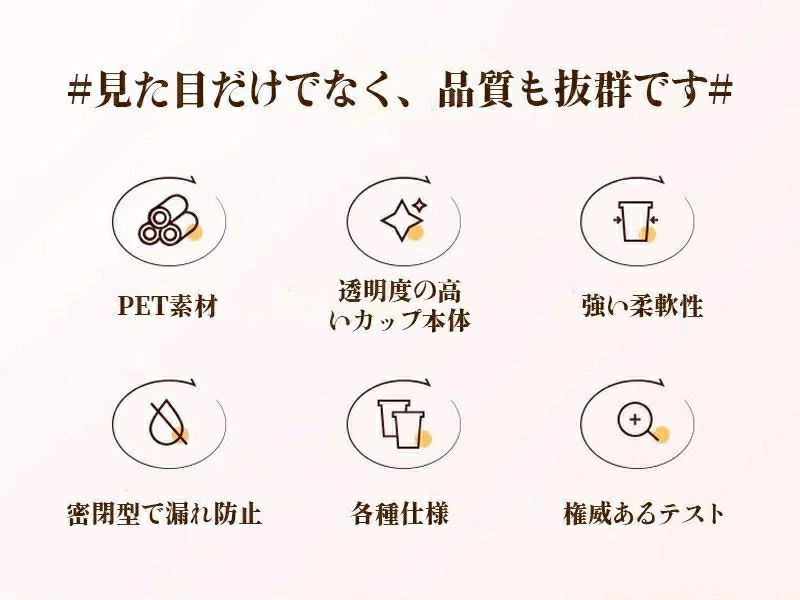 #見た目だけでなく、品質も抜群です#

PET素材

透明度の高いカップ本体

強い柔軟性

密閉型で漏れ防止

各種仕様

権威あるテスト