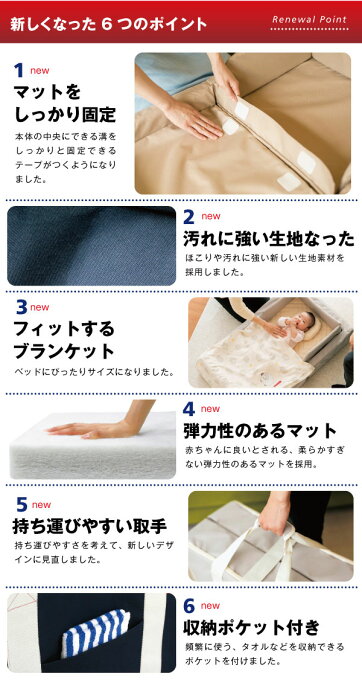 新しくなった 6 つのポイント

Renewal Point

1 new

マットをしっかり固定

本体の中央にできる溝をしっかりと固定できるテープがつくようになりました。

2 new

汚れに強い生地なった

ほこりや汚れに強い新しい生地素材を採用しました。

3 new

フィットするブランケット

ベッドにぴったりサイズになりました。

4 new

弾力性のあるマット

赤ちゃんに良いとされる、柔らかすぎない弾力性のあるマットを採用。

5 new

持ち運びやすい取手

持ち運びやすさを考えて、新しいデザインに見直しました。

6 new

収納ポケット付き

頻繁に使う、タオルなどを収納できるポケットを付けました。