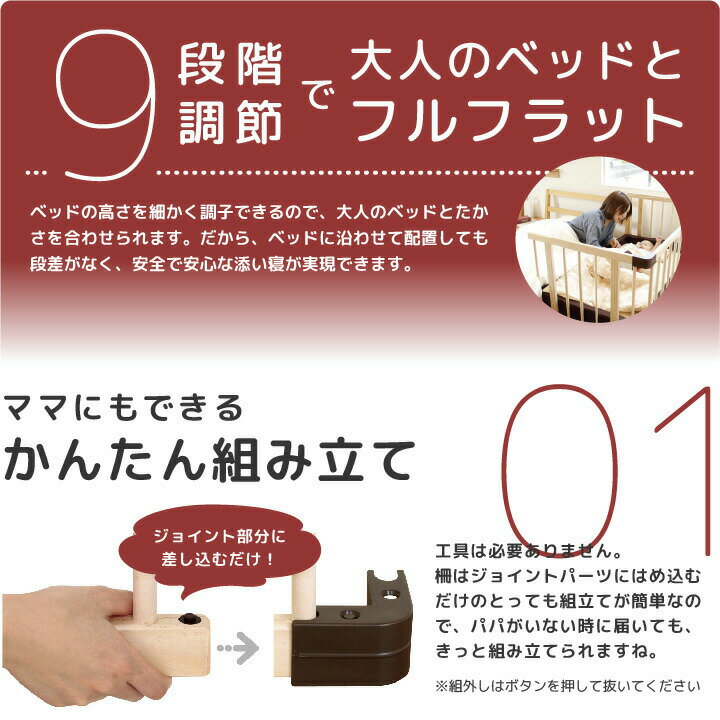 9 段階調節 で 大人のベッドとフルフラット

ベッドの高さを細かく調子できるので、大人のベッドとたかさを合わせられます。だから、ベッドに沿わせて配置しても段差がなく、安全で安心な添い寝が実現できます。

ママにもできる
かんたん組み立て

01

ジョイント部分に差し込むだけ！

工具は必要ありません。
柵はジョイントパーツにはめ込むだけのとっても組立てが簡単なので、パパがいない時に届いても、きっと組み立てられますね。

※組外しはボタンを押して抜いてください