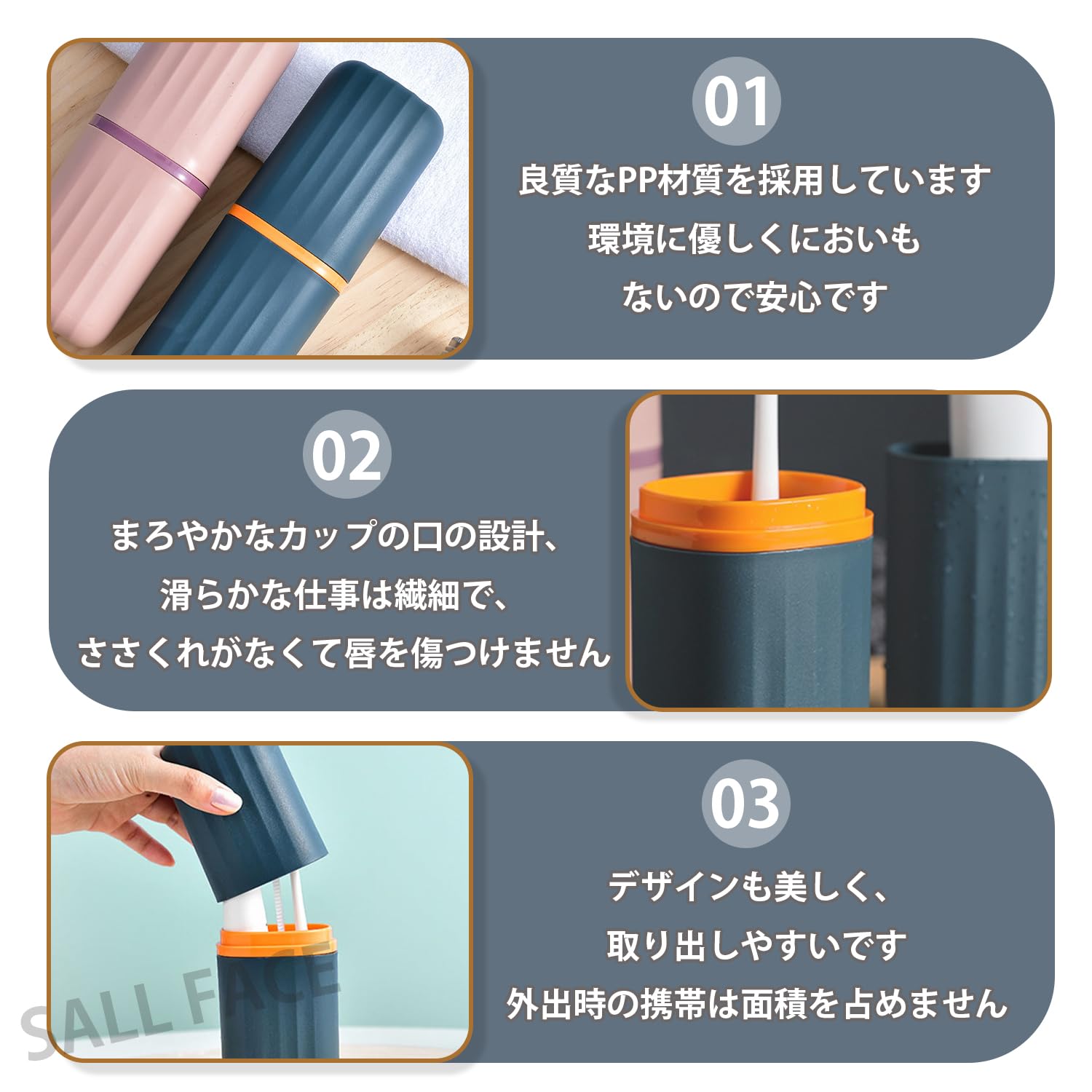 01

良質なPP材質を採用しています
環境に優しくにおいも
ないので安心です

02

まろやかなカップの口の設計、
滑らかな仕事は繊細で、
ささくれがなくて唇を傷つけません

03

デザインも美しく、
取り出しやすいです
外出時の携帯は面積を占めません

SALL FACE