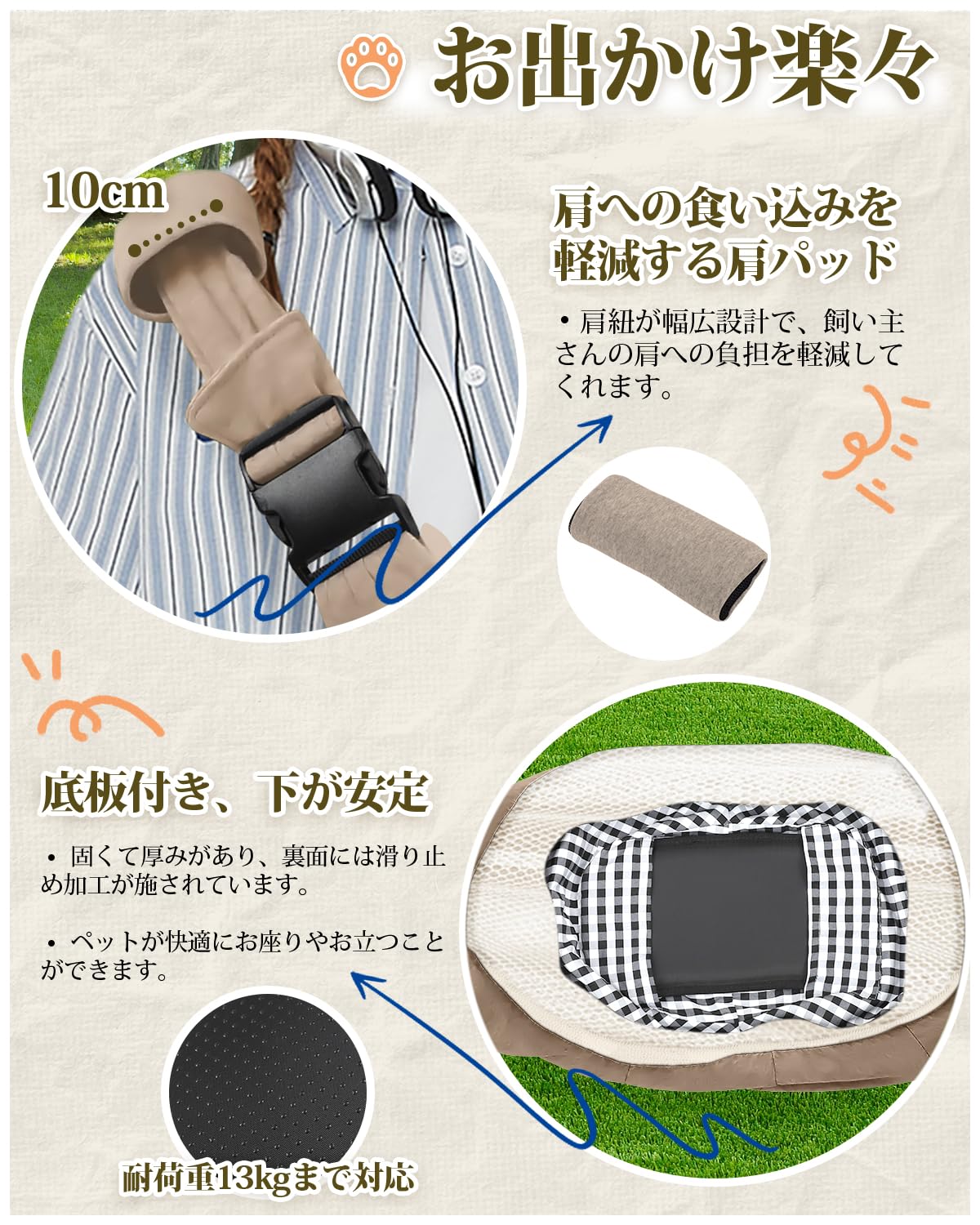 お出かけ楽々

10cm

肩への食い込みを軽減する肩パッド

・肩紐が幅広設計で、飼い主さんの肩への負担を軽減してくれます。

底板付き、下が安定

・固くて厚みがあり、裏面には滑り止め加工が施されています。

・ペットが快適にお座りやお立つことができます。

耐荷重13kgまで対応