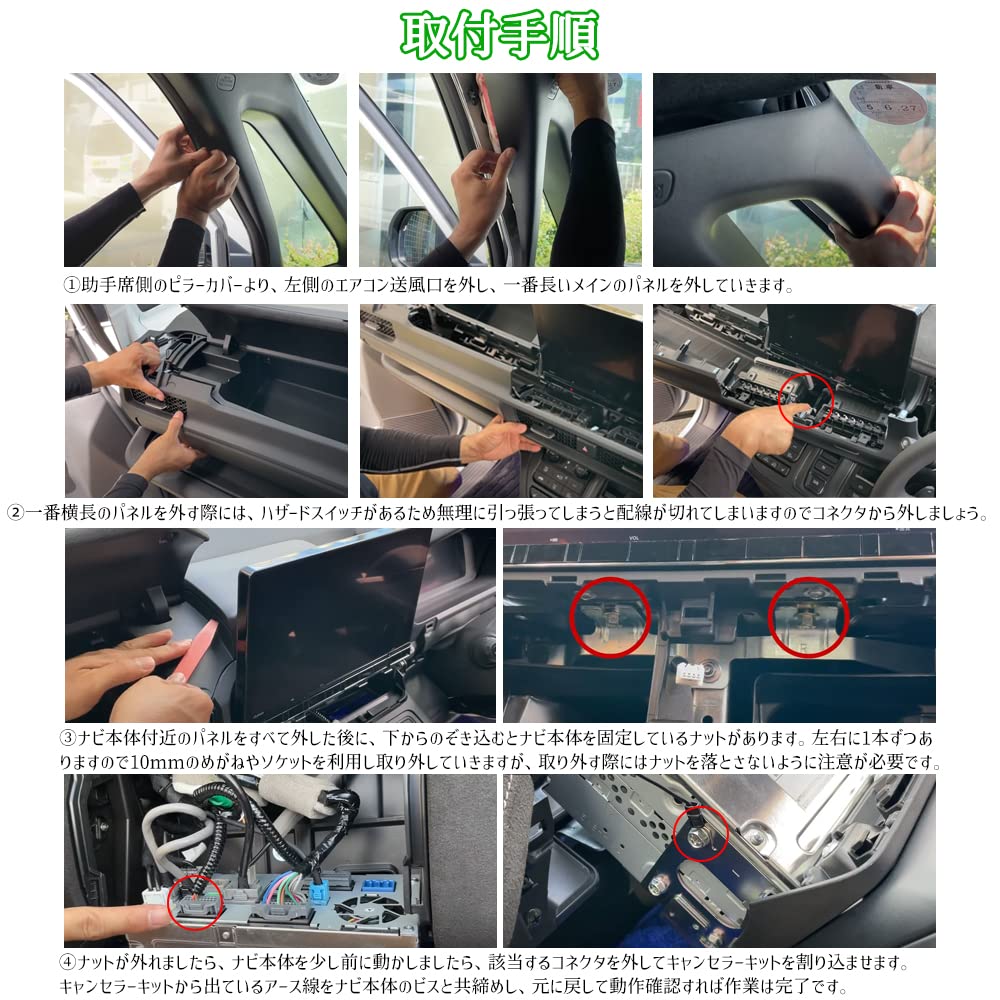 取付手順

①助手席側のピラーカバーより、左側のエアコン送風口を外し、一番長いメインのパネルを外していきます。

②一番横長のパネルを外す際には、ハザードスイッチがあるため無理に引っ張ってしまうと配線が切れてしまいますのでコネクタから外しましょう。

③ナビ本体付近のパネルをすべて外した後に、下からのぞき込むとナビ本体を固定しているナットがあります。左右に1本ずつありますので10mmのめがねやソケットを利用し取り外していきますが、取り外す際にはナットを落とさないように注意が必要です。

④ナットが外れましたら、ナビ本体を少し前に動かしましたら、該当するコネクタを外してキャンセラーキットを割り込ませます。キャンセラーキットから出ているアース線をナビ本体のビスと共締めし、元に戻して動作確認すれば作業は完了です。