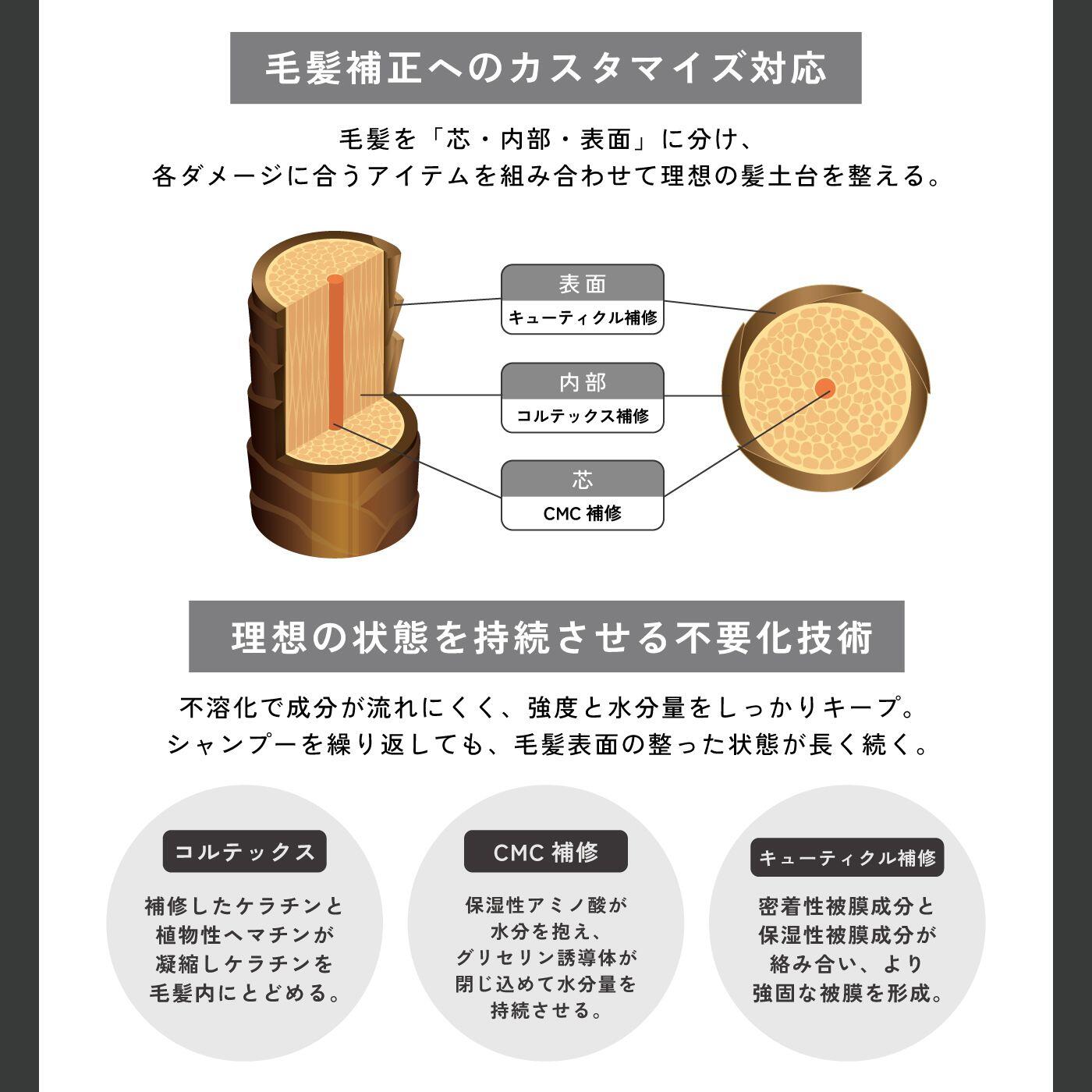 毛髪補正へのカスタマイズ対応

毛髪を「芯・内部・表面」に分け、
各ダメージに合うアイテムを組み合わせて理想の髪土台を整える。

表面
キューティクル補修

内部
コルテックス補修

芯
CMC 補修

理想の状態を持続させる不要化技術

不溶化で成分が流れにくく、強度と水分量をしっかりキープ。
シャンプーを繰り返しても、毛髪表面の整った状態が長く続く。

コルテックス

補修したケラチンと植物性ヘマチンが凝縮しケラチンを毛髪内にとどめる。

CMC 補修

保湿性アミノ酸が水分を抱え、グリセリン誘導体が閉じ込めて水分量を持続させる。

キューティクル補修

密着性被膜成分と保湿性被膜成分が絡み合い、より強固な被膜を形成。