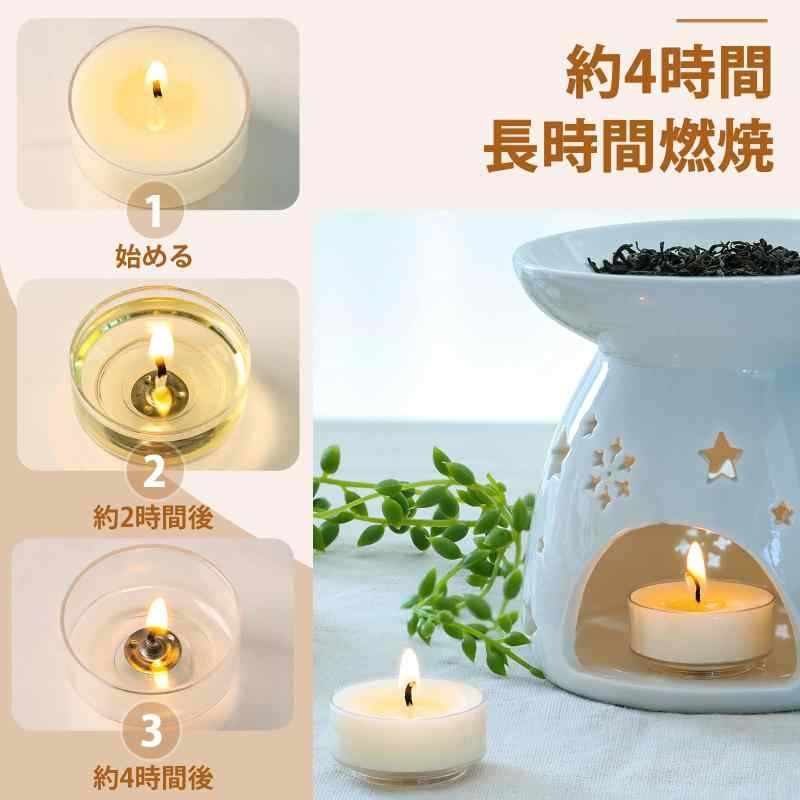 約4時間
長時間燃焼

1
始める

2
約2時間後

3
約4時間後