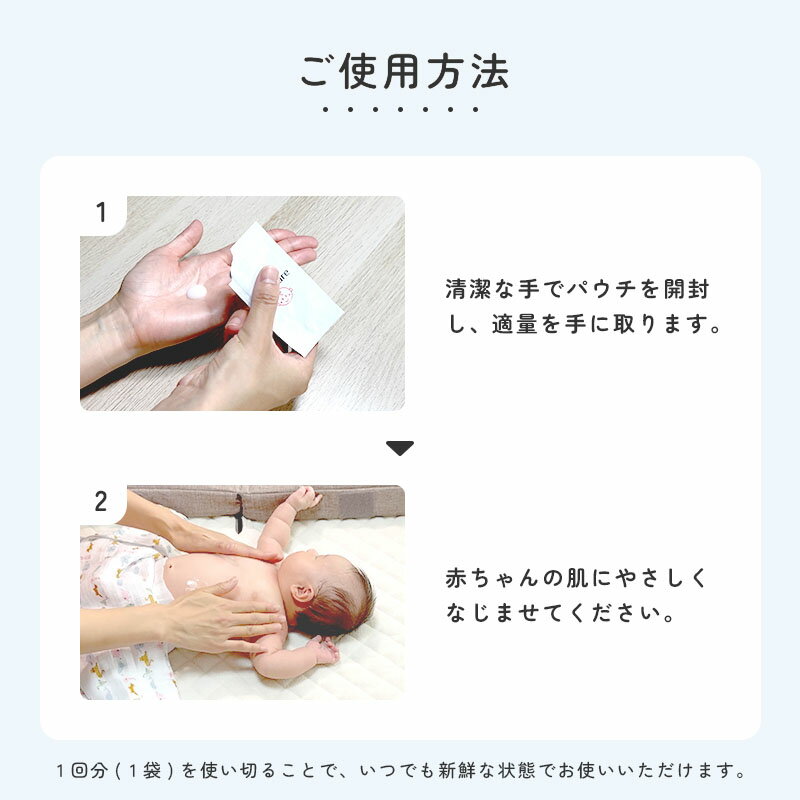 ご使用方法

1

清潔な手でパウチを開封し、適量を手に取ります。

2

赤ちゃんの肌にやさしくなじませてください。

1回分（1袋）を使い切ることで、いつでも新鮮な状態でお使いいただけます。