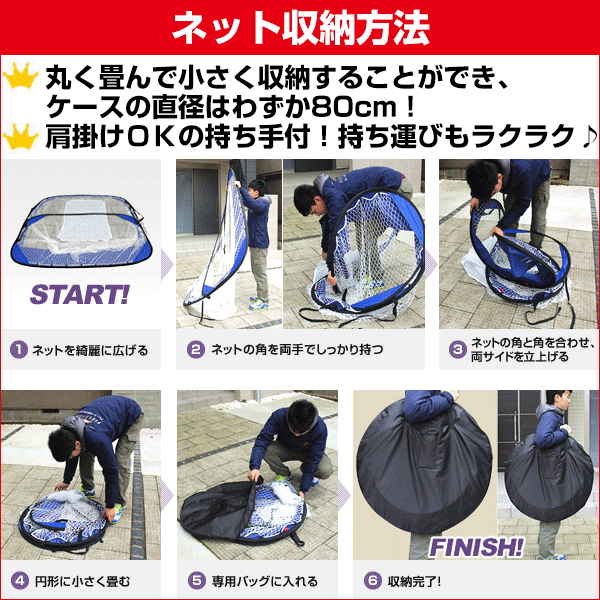 ネット収納方法

丸く畳んで小さく収納することができ、ケースの直径はわずか80cm！

肩掛けＯＫの持ち手付！持ち運びもラクラク♪

START!

1 ネットを綺麗に広げる

2 ネットの角を両手でしっかり持つ

3 ネットの角と角を合わせ、両サイドを立上げる

4 円形に小さく畳む

5 専用バッグに入れる

FINISH!

6 収納完了!