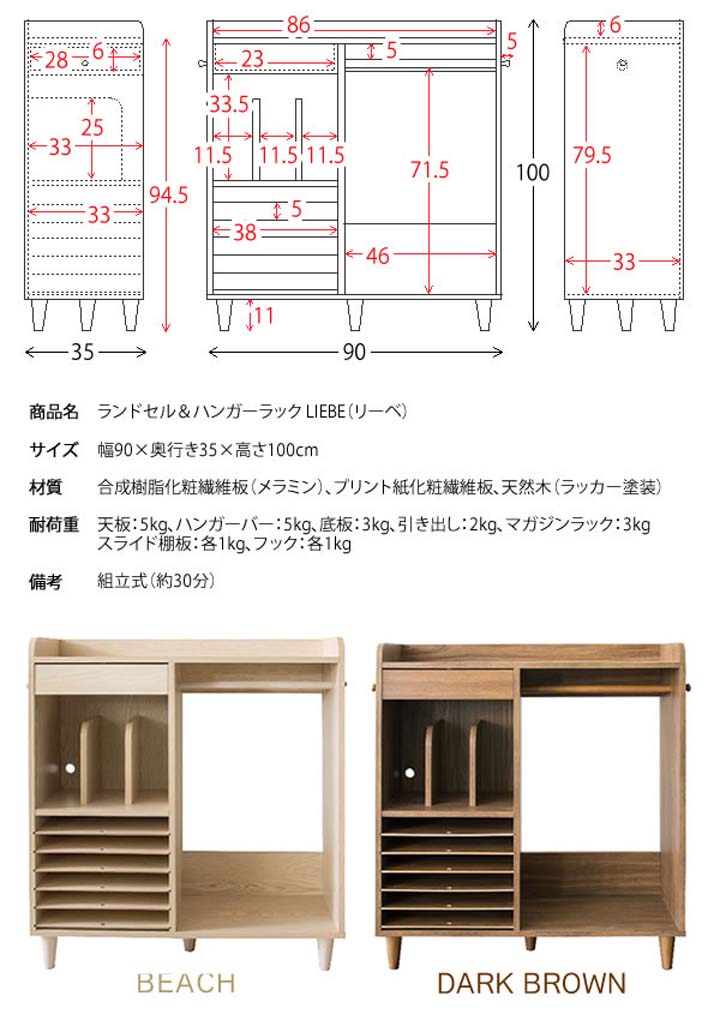 28
6
25
33
33
94.5
35
86
23
5
5
33.5
11.5
11.5
11.5
71.5
5
38
46
11
90
100
6
79.5
33

商品名　ランドセル＆ハンガーラック LIEBE（リーベ）

サイズ　幅90×奥行き35×高さ100cm

材質　合成樹脂化粧繊維板（メラミン）、プリント紙化粧繊維板、天然木（ラッカー塗装）

耐荷重　天板：5kg、ハンガーバー：5kg、底板：3kg、引き出し：2kg、マガジンラック：3kg スライド棚板：各1kg、フック：各1kg

備考　組立式（約30分）

BEACH

DARK BROWN