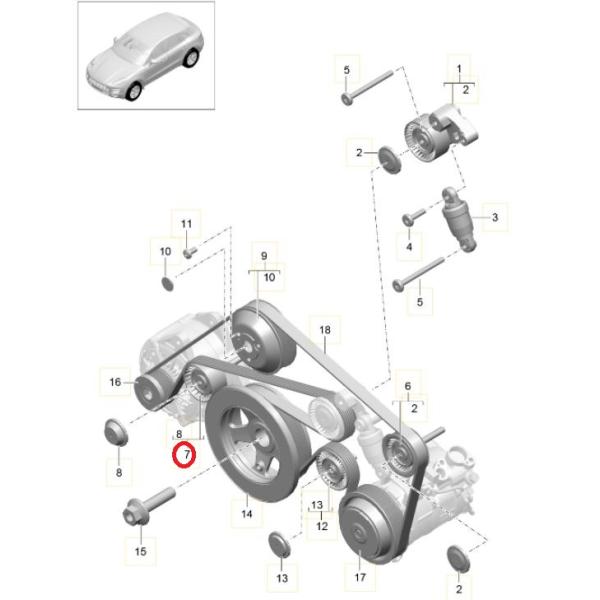 5
1
2
2
3
4
5
11
10
9
10
18
16
6
2
8
7
8
14
13
12
15
13
17
2