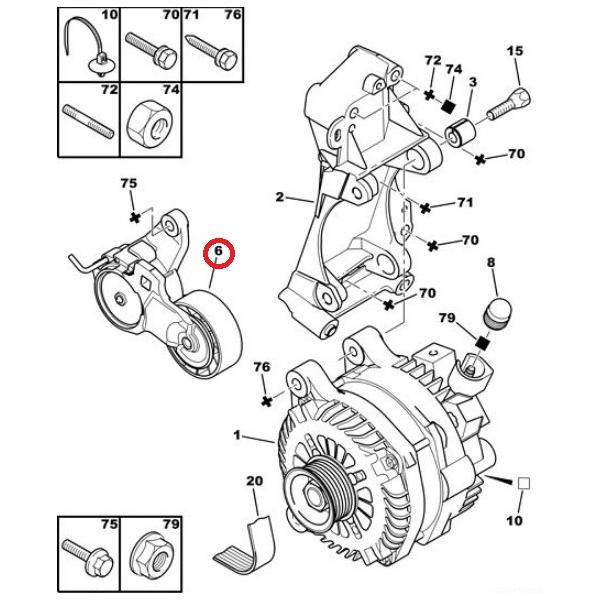 10
70
71
76
72
74
72
74
15
3
70
75
2
71
6
70
8
70
79
76
1
20
10
75
79