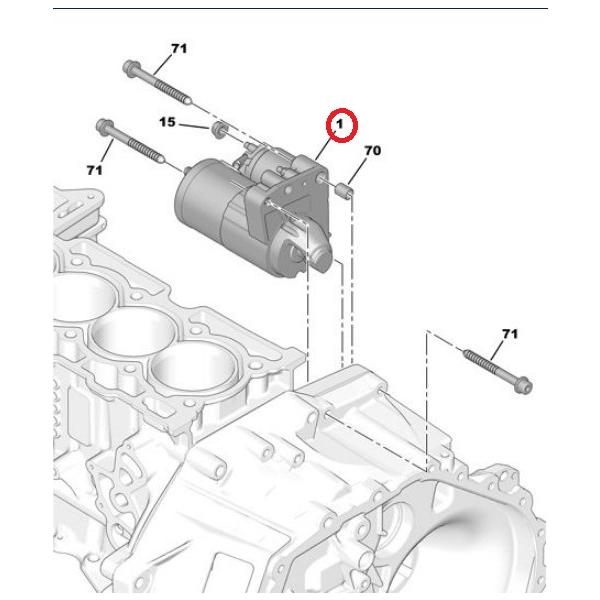 71
15
1
70
71
71