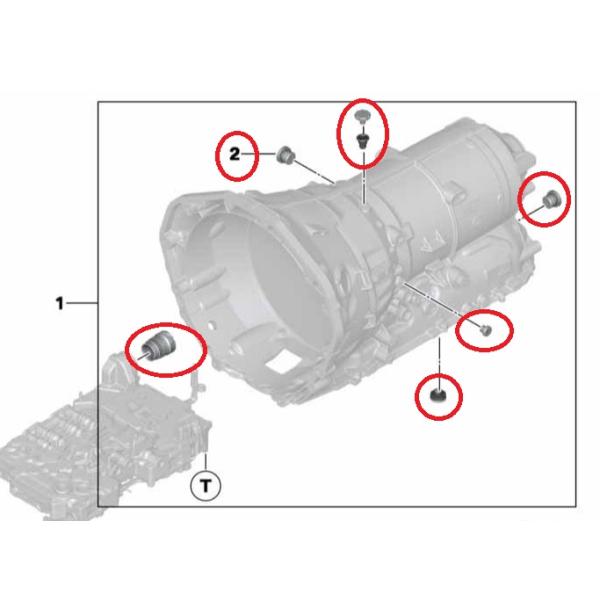 2

1

T