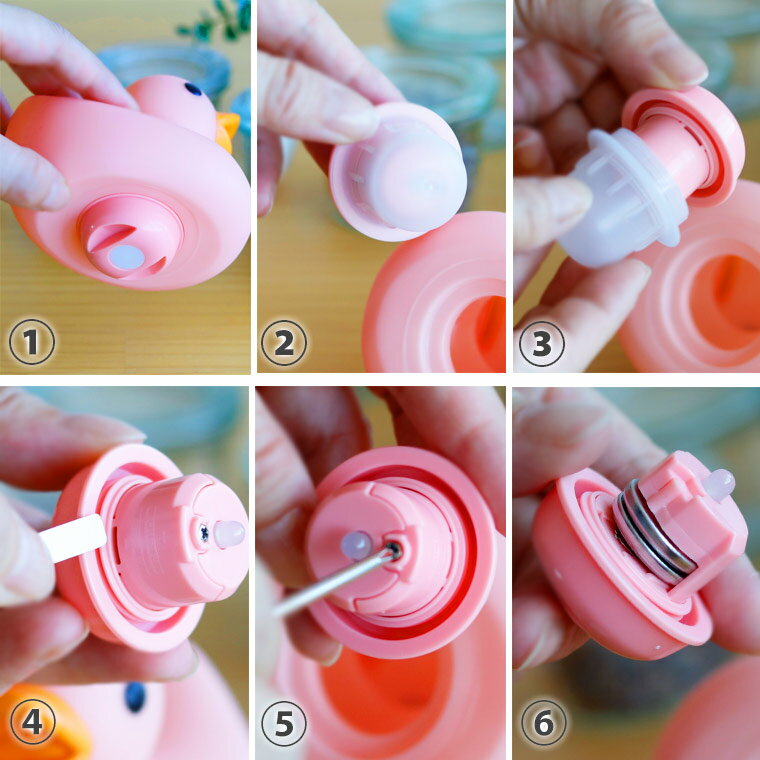 1
2
3
4
5
6