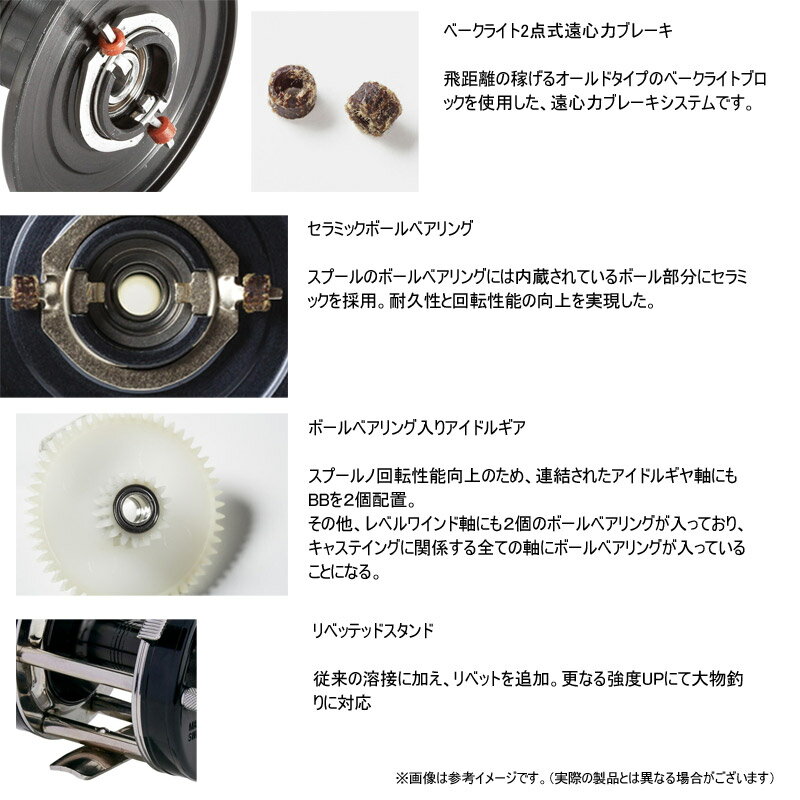 ベークライト2点式遠心力ブレーキ

飛距離の稼げるオールドタイプのベークライトブロックを使用した、遠心力ブレーキシステムです。

セラミックボールベアリング

スプールのボールベアリングには内蔵されているボール部分にセラミックを採用。耐久性と回転性能の向上を実現した。

ボールベアリング入りアイドルギア

スプールノ回転性能向上のため、連結されたアイドルギヤ軸にもBBを2個配置。
その他、レベルワインド軸にも2個のボールベアリングが入っており、キャステイングに関係する全ての軸にボールベアリングが入っていることになる。

リベッテッドスタンド

従来の溶接に加え、リベットを追加。更なる強度UPにて大物釣りに対応

※画像は参考イメージです。（実際の製品とは異なる場合がございます）