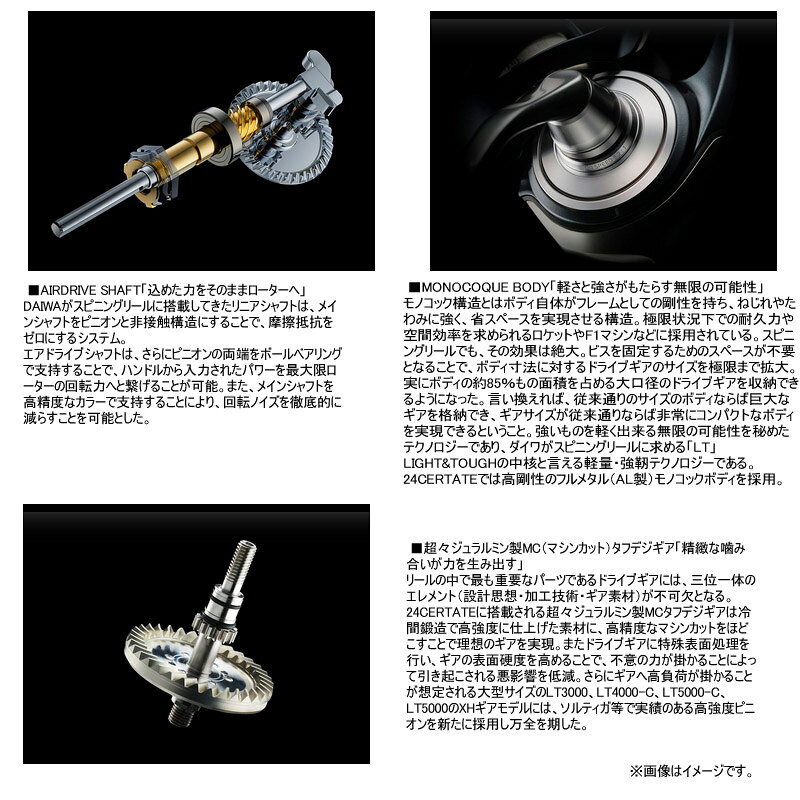 ■AIRDRIVE SHAFT「込めた力をそのままローターへ」
DAIWAがスピニングリールに搭載してきたリニアシャフトは、メインシャフトをピニオンと非接触構造にすることで、摩擦抵抗をゼロにするシステム。
エアドライブシャフトは、さらにピニオンの両端をボールベアリングで支持することで、ハンドルから入力されたパワーを最大限ローターの回転力へと繋げることが可能。また、メインシャフトを高精度なカラーで支持することにより、回転ノイズを徹底的に減らすことを可能とした。

■MONOCOQUE BODY「軽さと強さがもたらす無限の可能性」
モノコック構造とはボディ自体がフレームとしての剛性を持ち、ねじれやたわみに強く、省スペースを実現させる構造。極限状況下での耐久力や空間効率を求められるロケットやF1マシンなどに採用されている。スピニングリールでも、その効果は絶大。ビスを固定するためのスペースが不要となることで、ボディ寸法に対するドライブギアのサイズを極限まで拡大。実にボディの約85%もの面積を占める大口径のドライブギアを収納できるようになった。言い換えれば、従来通りのサイズのボディならば巨大なギアを格納でき、ギアサイズが従来通りならば非常にコンパクトなボディを実現できるということ。強いものを軽く出来る無限の可能性を秘めたテクノロジーであり、ダイワがスピニングリールに求める「LT」LIGHT&TOUGHの中核と言える軽量・強靭テクノロジーである。
24CERTATEでは高剛性のフルメタル(AL製)モノコックボディを採用。

■超々ジュラルミン製MC(マシンカット)タフデジギア「精緻な噛み合いが力を生み出す」
リールの中で最も重要なパーツであるドライブギアには、三位一体のエレメント(設計思想・加工技術・ギア素材)が不可欠となる。
24CERTATEに搭載される超々ジュラルミン製MCタフデジギアは冷間鍛造で高強度に仕上げた素材に、高精度なマシンカットをほどこすことで理想のギアを実現。またドライブギアに特殊表面処理を行い、ギアの表面硬度を高めることで、不意の力が掛かることによって引き起こされる悪影響を低減。さらにギアへ高負荷が掛かることが想定される大型サイズのLT3000、LT4000-C、LT5000-C、LT5000のXHギアモデルには、ソルティガ等で実績のある高強度ピニオンを新たに採用し万全を期した。

※画像はイメージです。