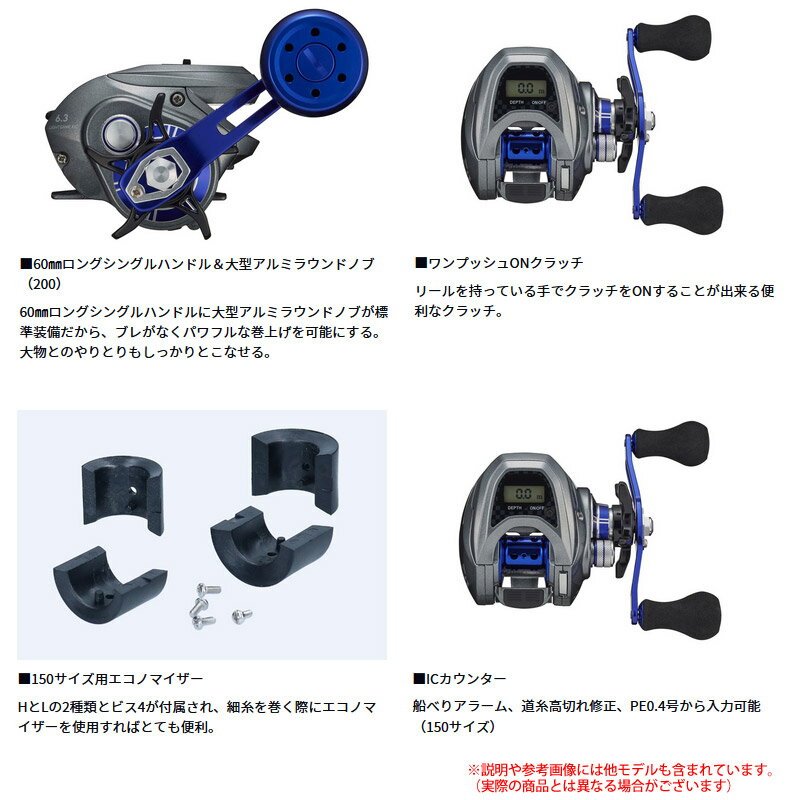 6.3

■60㎜ロングシングルハンドル＆大型アルミラウンドノブ（200）

60㎜ロングシングルハンドルに大型アルミラウンドノブが標準装備だから、ブレがなくパワフルな巻上げを可能にする。大物とのやりとりもしっかりとこなせる。

0.0 m
DEPTH ON/OFF

■ワンプッシュONクラッチ

リールを持っている手でクラッチをONすることが出来る便利なクラッチ。

■150サイズ用エコノマイザー

HとLの2種類とビス4が付属され、細糸を巻く際にエコノマイザーを使用すればとても便利。

0.0 m
DEPTH ON/OFF

■ICカウンター

船べりアラーム、道糸高切れ修正、PE0.4号から入力可能（150サイズ）

※説明や参考画像には他モデルも含まれています。
（実際の商品とは異なる場合がございます）