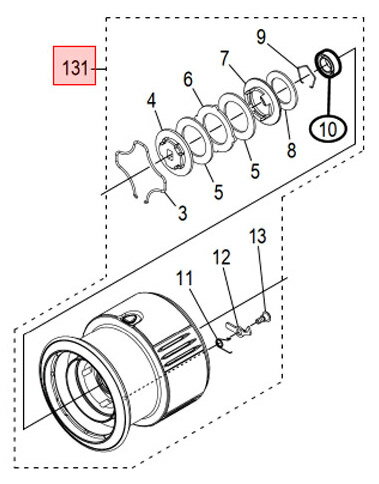 131
9
7
6
4
10
8
5
5
3
13
12
11