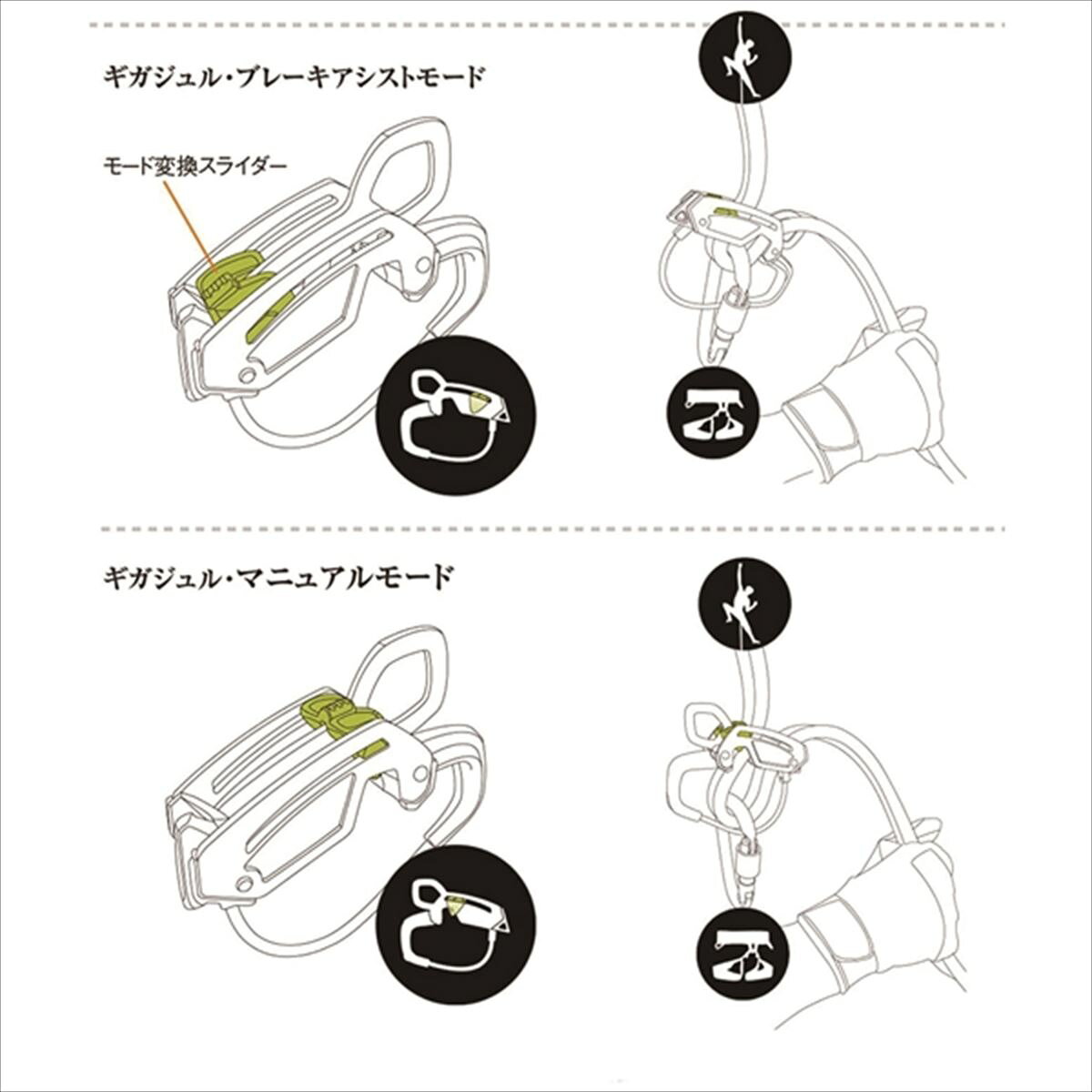 ギガジュル・ブレーキアシストモード

モード変換スライダー

ギガジュル・マニュアルモード