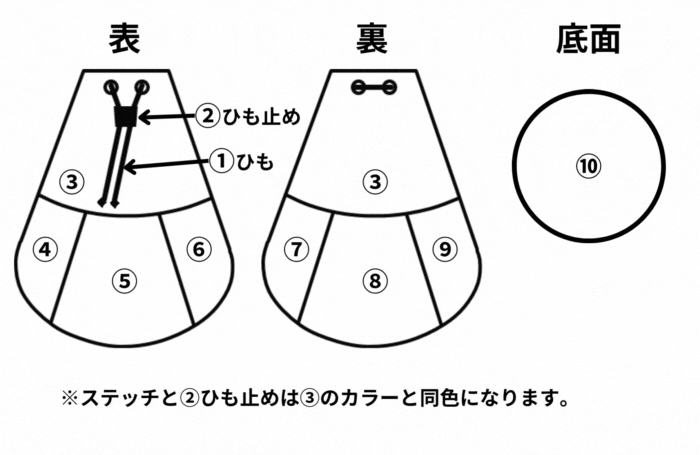 表

②ひも止め

①ひも

③

④

⑤

⑥

裏

③

⑦

⑧

⑨

底面

⑩

※ステッチと②ひも止めは③のカラーと同色になります。