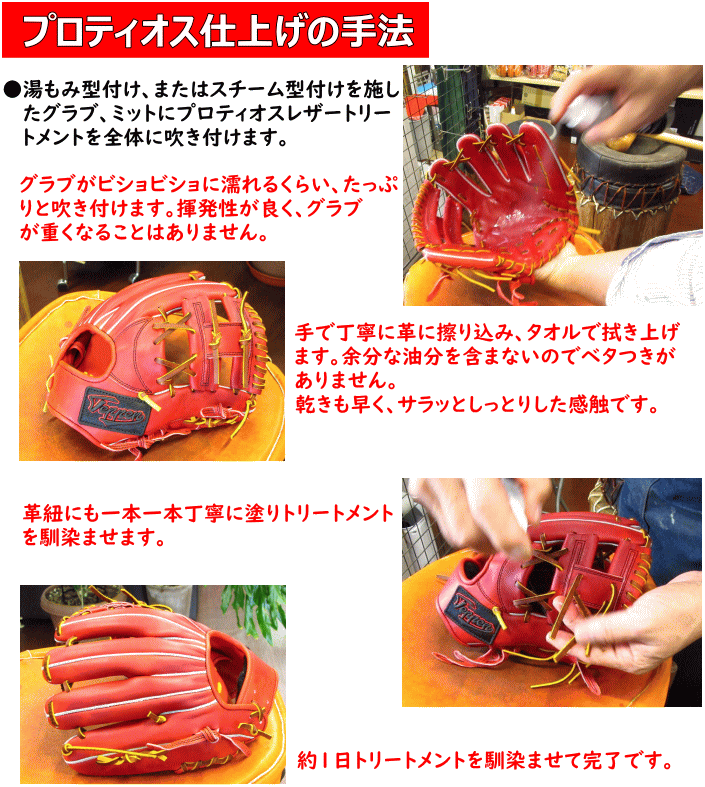 プロティオス仕上げの手法

●湯もみ型付け、またはスチーム型付けを施したグラブ、ミットにプロティオスレザートリートメントを全体に吹き付けます。

グラブがビショビショに濡れるくらい、たっぷりと吹き付けます。揮発性が良く、グラブが重くなることはありません。

手で丁寧に革に擦り込み、タオルで拭き上げます。余分な油分を含まないのでベタつきがありません。
乾きも早く、サラッとしっとりした感触です。

革紐にも一本一本丁寧に塗りトリートメントを馴染ませます。

約1日トリートメントを馴染ませて完了です。