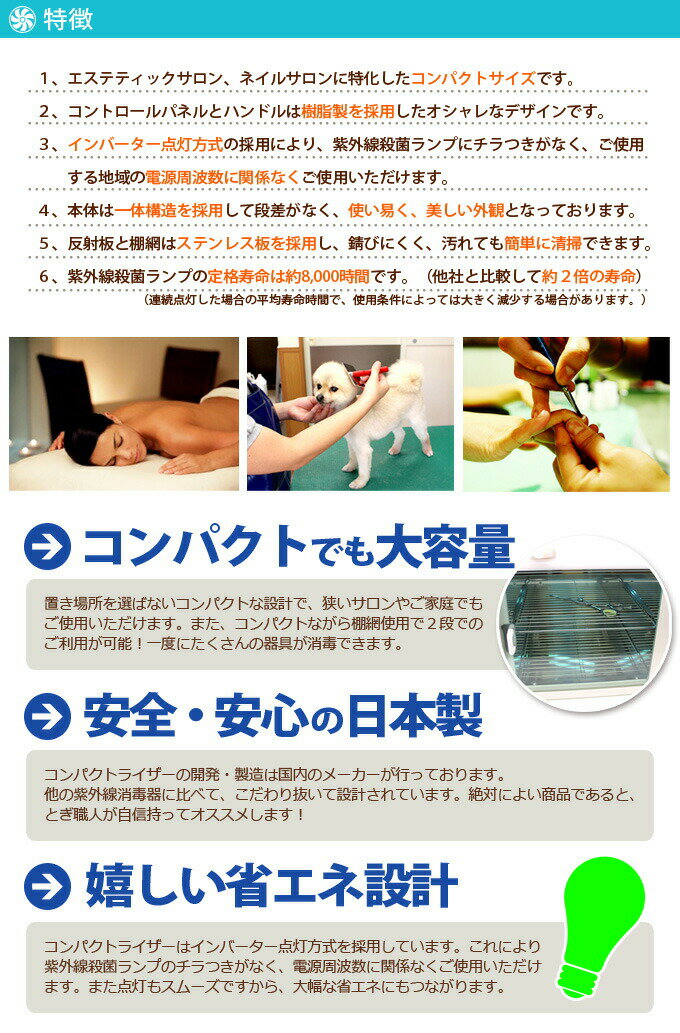 特徴

1、エステティックサロン、ネイルサロンに特化したコンパクトサイズです。

2、コントロールパネルとハンドルは樹脂製を採用したオシャレなデザインです。

3、インバーター点灯方式の採用により、紫外線殺菌ランプにチラつきがなく、ご使用する地域の電源周波数に関係なくご使用いただけます。

4、本体は一体構造を採用して段差がなく、使い易く、美しい外観となっております。

5、反射板と棚網はステンレス板を採用し、錆びにくく、汚れても簡単に清掃できます。

6、紫外線殺菌ランプの定格寿命は約8,000時間です。（他社と比較して約２倍の寿命）
（連続点灯した場合の平均寿命時間で、使用条件によっては大きく減少する場合があります。）

コンパクトでも大容量

置き場所を選ばないコンパクトな設計で、狭いサロンやご家庭でもご使用いただけます。また、コンパクトながら棚網使用で２段でのご利用が可能！一度にたくさんの器具が消毒できます。

安全・安心の日本製

コンパクトライザーの開発・製造は国内のメーカーが行っております。他の紫外線消毒器に比べて、こだわり抜いて設計されています。絶対によい商品であると、とぎ職人が自信持ってオススメします！

嬉しい省エネ設計

コンパクトライザーはインバーター点灯方式を採用しています。これにより紫外線殺菌ランプのチラつきがなく、電源周波数に関係なくご使用いただけます。また点灯もスムーズですから、大幅な省エネにもつながります。