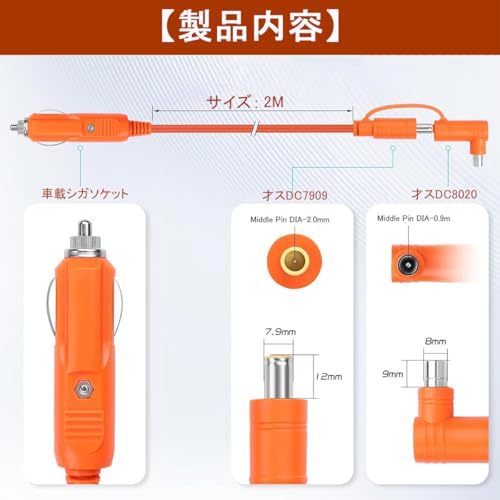 【製品内容】

サイズ：2M

車載シガソケット

オスDC7909

オスDC8020

Middle Pin DIA-2.0mm

Middle Pin DIA-0.9m

7.9mm

12mm

8mm

9mm