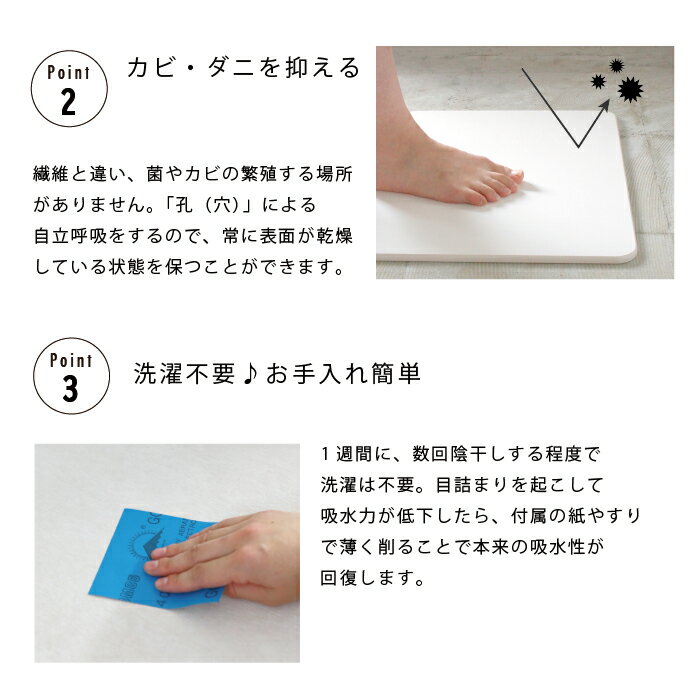 Point 2

カビ・ダニを抑える

繊維と違い、菌やカビの繁殖する場所がありません。「孔（穴）」による自立呼吸をするので、常に表面が乾燥している状態を保つことができます。

Point 3

洗濯不要♪お手入れ簡単

1週間に、数回陰干しする程度で洗濯は不要。目詰まりを起こして吸水力が低下したら、付属の紙やすりで薄く削ることで本来の吸水性が回復します。