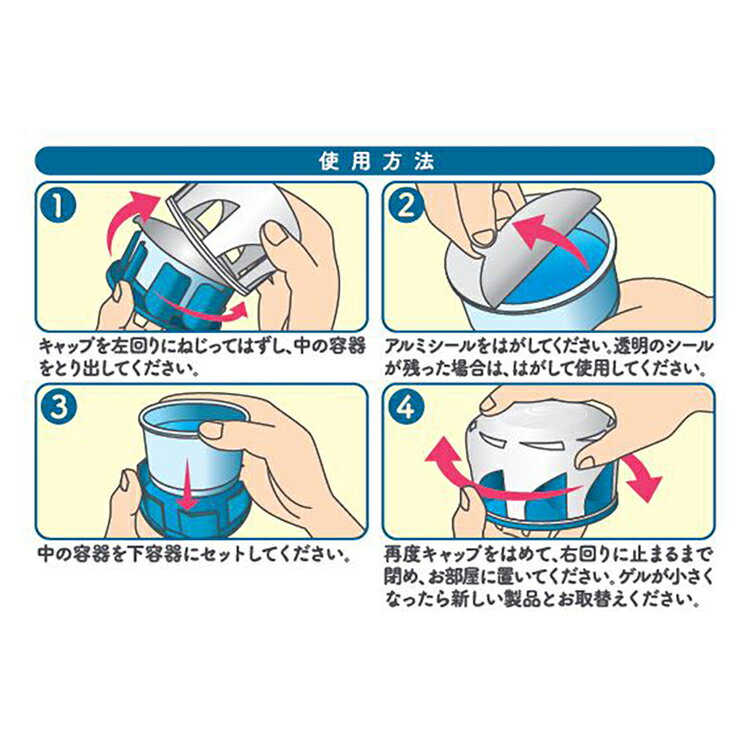 使用方法

1
キャップを左回りにねじってはずし、中の容器をとり出してください。

2
アルミシールをはがしてください。透明のシールが残った場合は、はがして使用してください。

3
中の容器を下容器にセットしてください。

4
再度キャップをはめて、右回りに止まるまで閉め、お部屋に置いてください。ゲルが小さくなったら新しい製品とお取替えください。