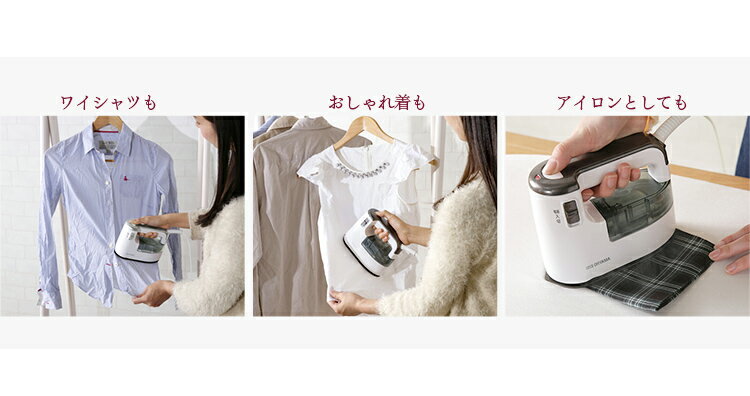 ワイシャツも

おしゃれ着も

アイロンとしても

IRIS OHYAMA