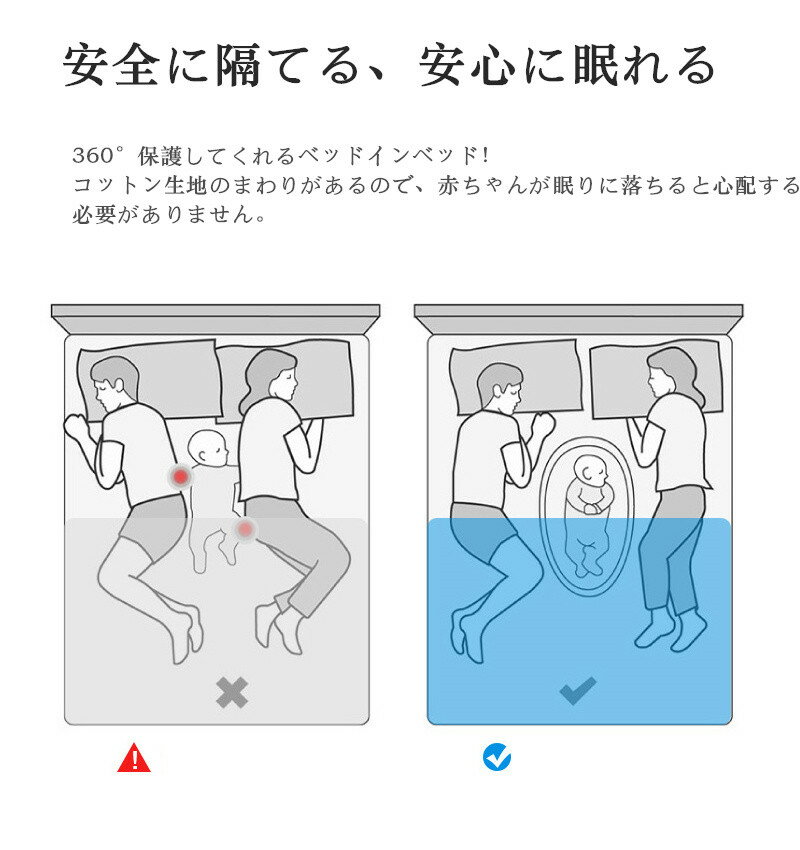 安全に隔てる、安心に眠れる

360° 保護してくれるベッドインベッド!
コットン生地のまわりがあるので、赤ちゃんが眠りに落ちると心配する必要がありません。