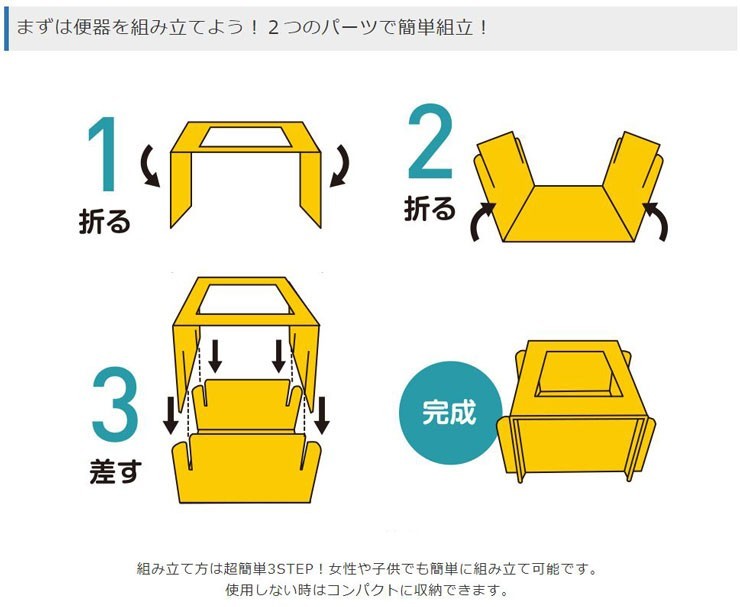 まずは便器を組み立てよう！２つのパーツで簡単組立！

1
折る

2
折る

3
差す

完成

組み立て方は超簡単3STEP！女性や子供でも簡単に組み立て可能です。
使用しない時はコンパクトに収納できます。