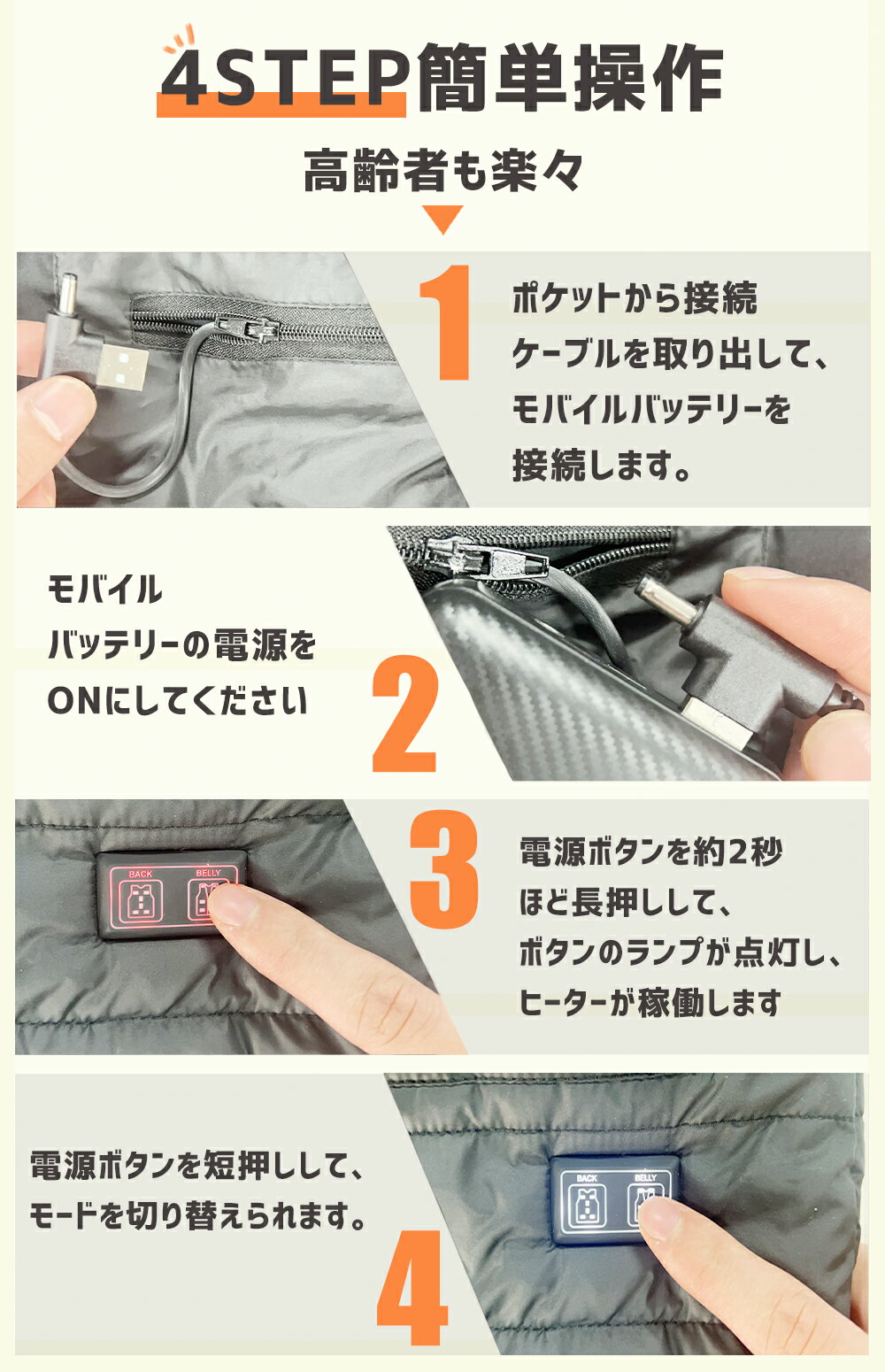 4STEP簡単操作

高齢者も楽々

1

ポケットから接続ケーブルを取り出して、モバイルバッテリーを接続します。

モバイルバッテリーの電源をONにしてください

2

BACK

BELLY

3

電源ボタンを約2秒ほど長押しして、ボタンのランプが点灯し、ヒーターが稼働します

電源ボタンを短押しして、モードを切り替えられます。

BACK

BELLY

4