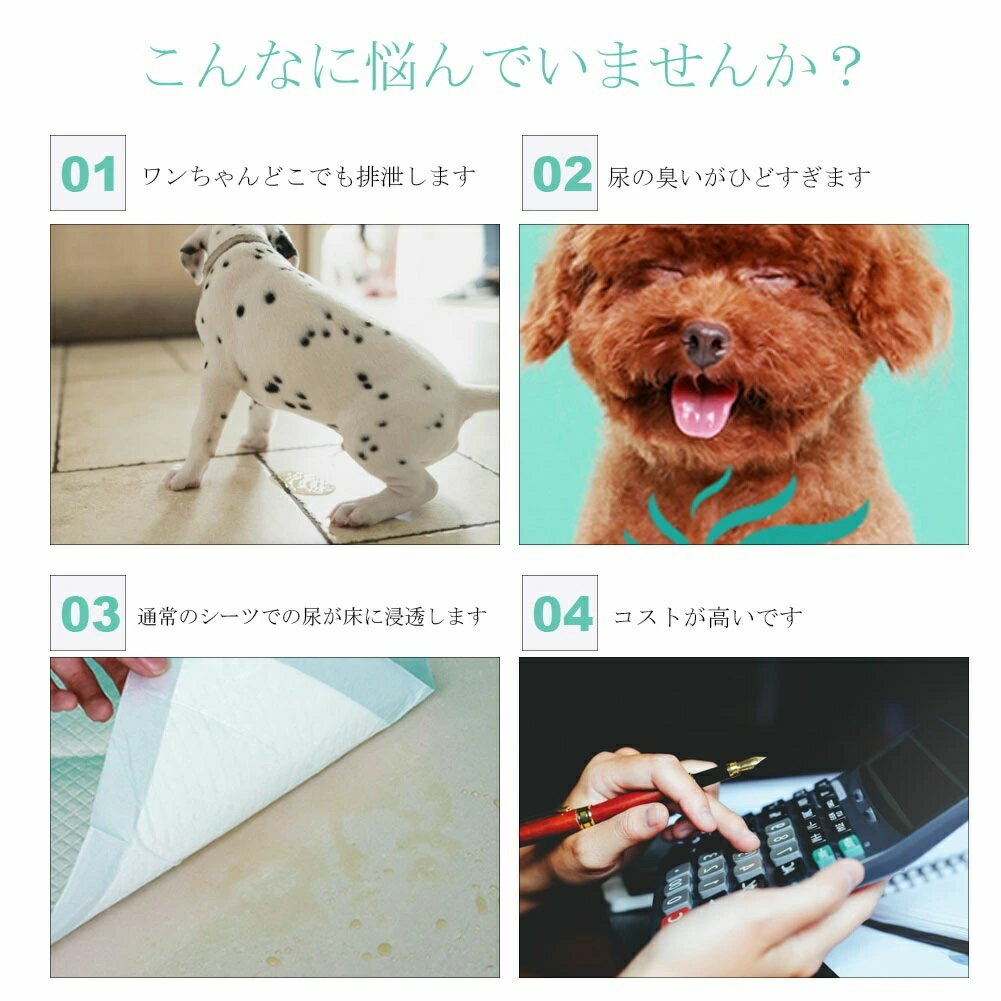 こんなに悩んでいませんか？

01 ワンちゃんどこでも排泄します

02 尿の臭いがひどすぎます

03 通常のシーツでの尿が床に浸透します

04 コストが高いです