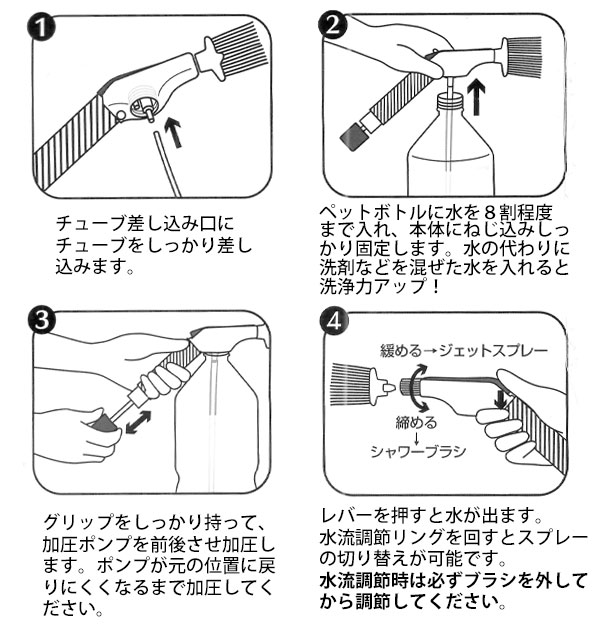 1

チューブ差し込み口にチューブをしっかり差し込みます。

2

ペットボトルに水を8割程度まで入れ、本体にねじ込みしっかり固定します。水の代わりに洗剤などを混ぜた水を入れると洗浄力アップ！

3

グリップをしっかり持って、加圧ポンプを前後させ加圧します。ポンプが元の位置に戻りにくくなるまで加圧してください。

4

緩める→ジェットスプレー

締める
↓
シャワーブラシ

レバーを押すと水が出ます。
水流調節リングを回すとスプレーの切り替えが可能です。
水流調節時は必ずブラシを外してから調節してください。