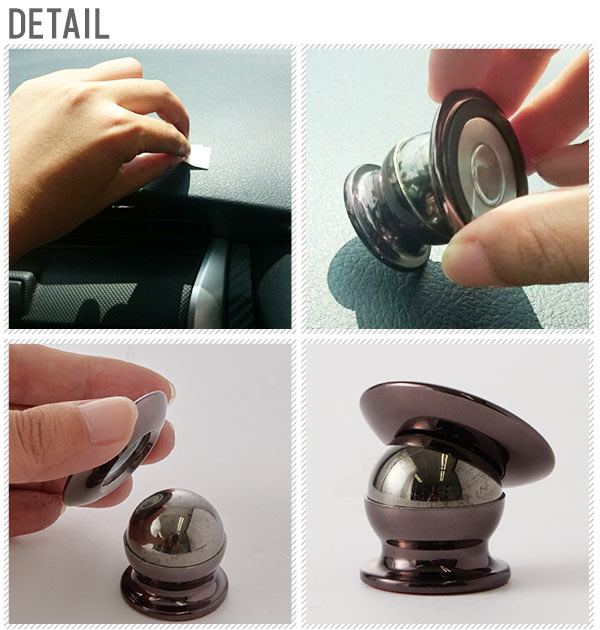 DETAIL